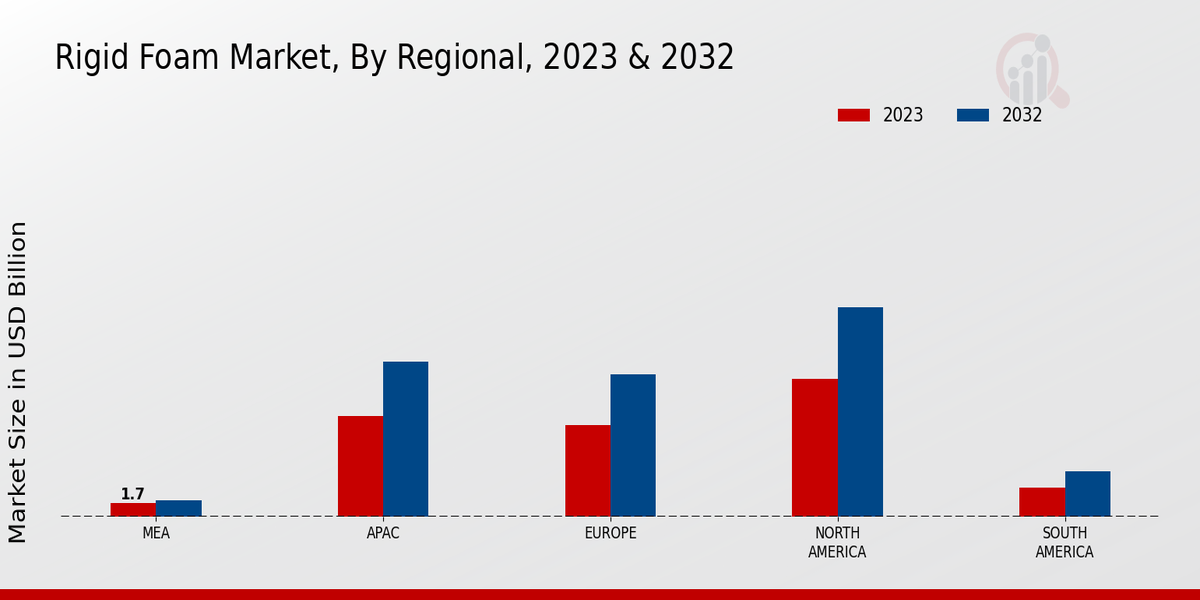 Rigid Foam Market, By Regional, 2023 & 2032

2023
2032

Market Size in USD Billion

1.7

MEA
APAC
EUROPE
NORTH AMERICA
SOUTH AMERICA