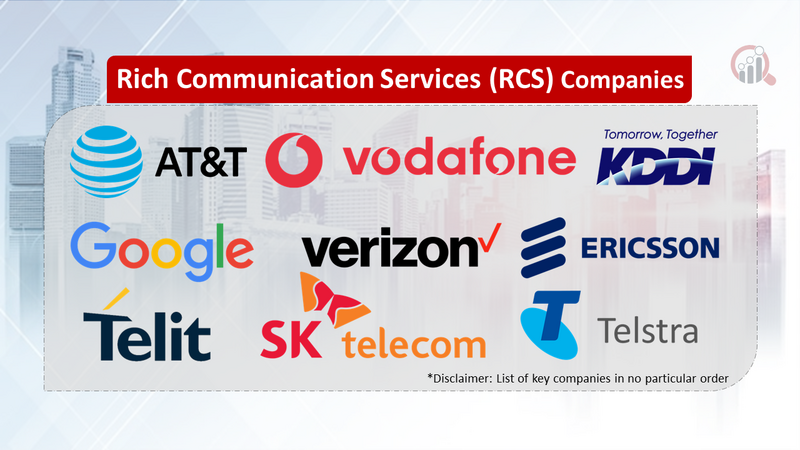 Rich Communication Services (RCS) Companies

AT&T

vodafone

Tomorrow, Together
KDDI

Google

verizon

ERICSSON

Telit

SK telecom

Telstra

*Disclaimer: List of key companies in no particular order