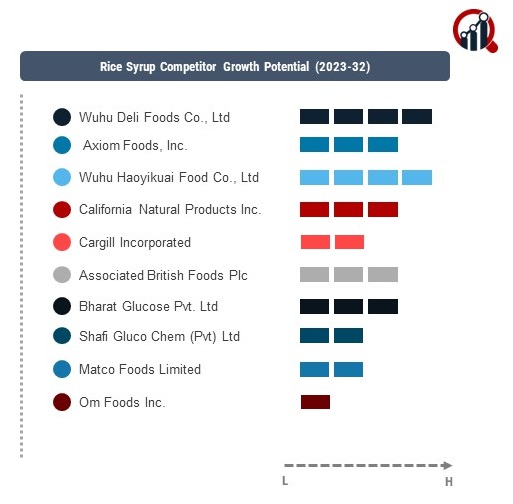 Rice Syrup Competitor Growth Potential (2023-32)

Wuhu Deli Foods Co., Ltd

Axiom Foods, Inc.

Wuhu Haoyikuai Food Co., Ltd

California Natural Products Inc.

Cargill Incorporated

Associated British Foods Plc

Bharat Glucose Pvt. Ltd

Shafi Gluco Chem (Pvt) Ltd

Matco Foods Limited

Om Foods Inc.

L

H