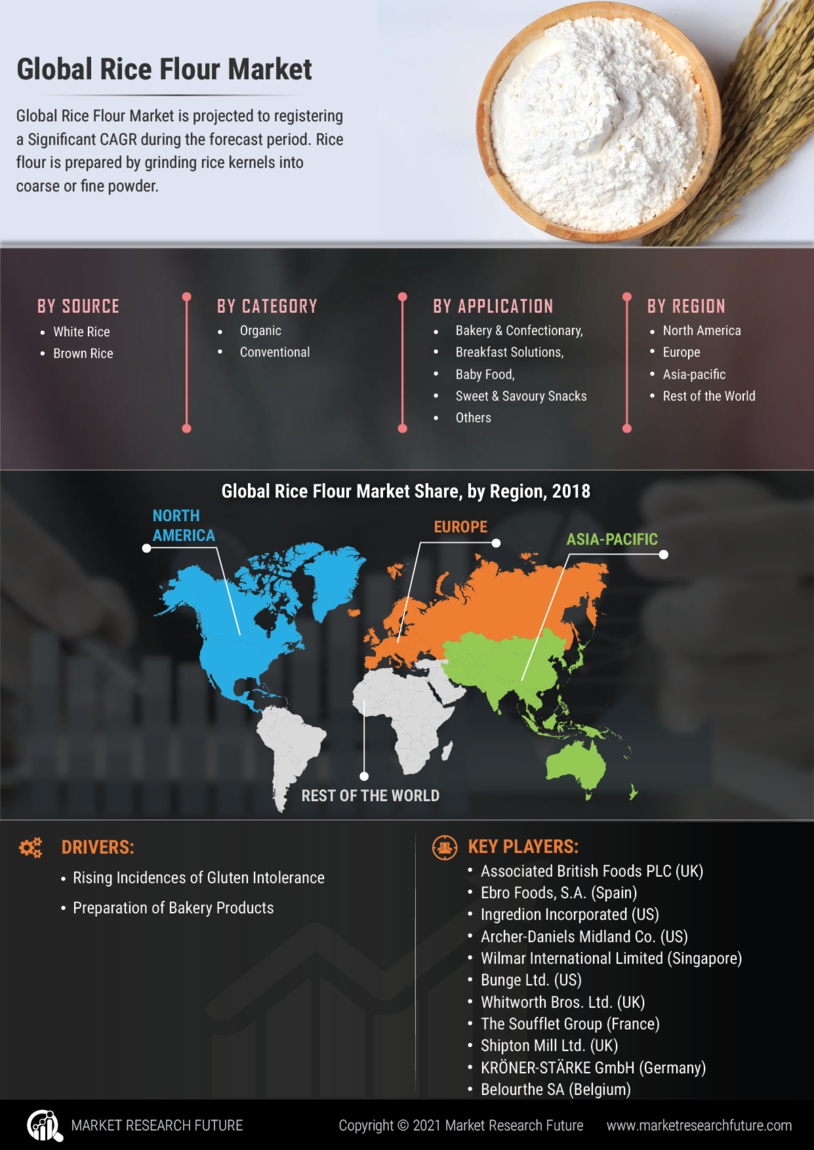 Global Rice Flour Market

Global Rice Flour Market is projected to registering a Significant CAGR during the forecast period. Rice flour is prepared by grinding rice kernels into coarse or fine powder.

BY SOURCE
- White Rice
- Brown Rice

BY CATEGORY
- Organic
- Conventional

BY APPLICATION
- Bakery & Confectionary,
- Breakfast Solutions,
- Baby Food,
- Sweet & Savoury Snacks
- Others

BY REGION
- North America
- Europe
- Asia-pacific
- Rest of the World

Global Rice Flour Market Share, by Region, 2018

NORTH AMERICA

EUROPE

ASIA-PACIFIC

REST OF THE WORLD

DRIVERS:
- Rising Incidences of Gluten Intolerance
- Preparation of Bakery Products

KEY PLAYERS:
- Associated British Foods PLC (UK)
- Ebro Foods, S.A. (Spain)
- Ingredion Incorporated (US)
- Archer-Daniels Midland Co. (US)
- Wilmar International Limited (Singapore)
- Bunge Ltd. (US)
- Whitworth Bros. Ltd. (UK)
- The Soufflet Group (France)
- Shipton Mill Ltd. (UK)
- KRÖNER-STÄRKE GmbH (Germany)
- Belourthe SA (Belgium)

MARKET RESEARCH FUTURE

Copyright © 2021 Market Research Future

www.marketresearchfuture.com