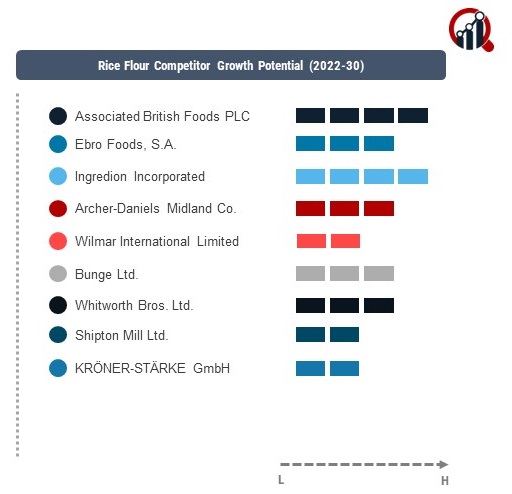 Rice Flour Competitor Growth Potential (2022-30)

Associated British Foods PLC
Ebro Foods, S.A.
Ingredion Incorporated
Archer-Daniels Midland Co.
Wilmar International Limited
Bunge Ltd.
Whitworth Bros. Ltd.
Shipton Mill Ltd.
KRÖNER-STÄRKE GmbH

L
H