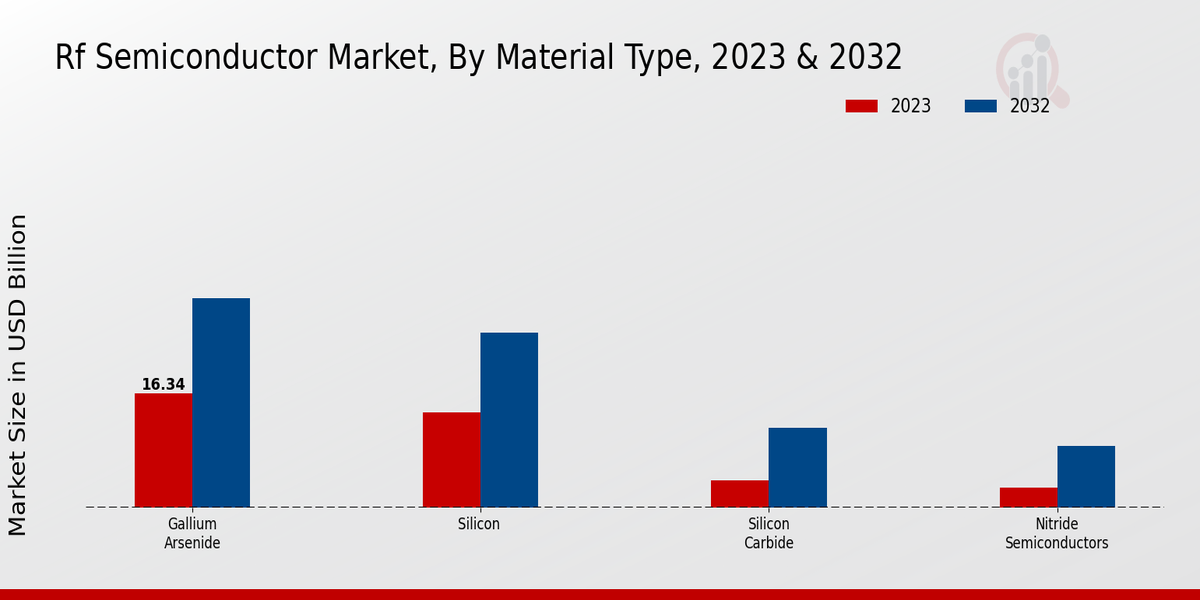 Rf Semiconductor Market, By Material Type, 2023 & 2032

2023
2032

Market Size in USD Billion

16.34

Gallium Arsenide

Silicon

Silicon Carbide

Nitride Semiconductors