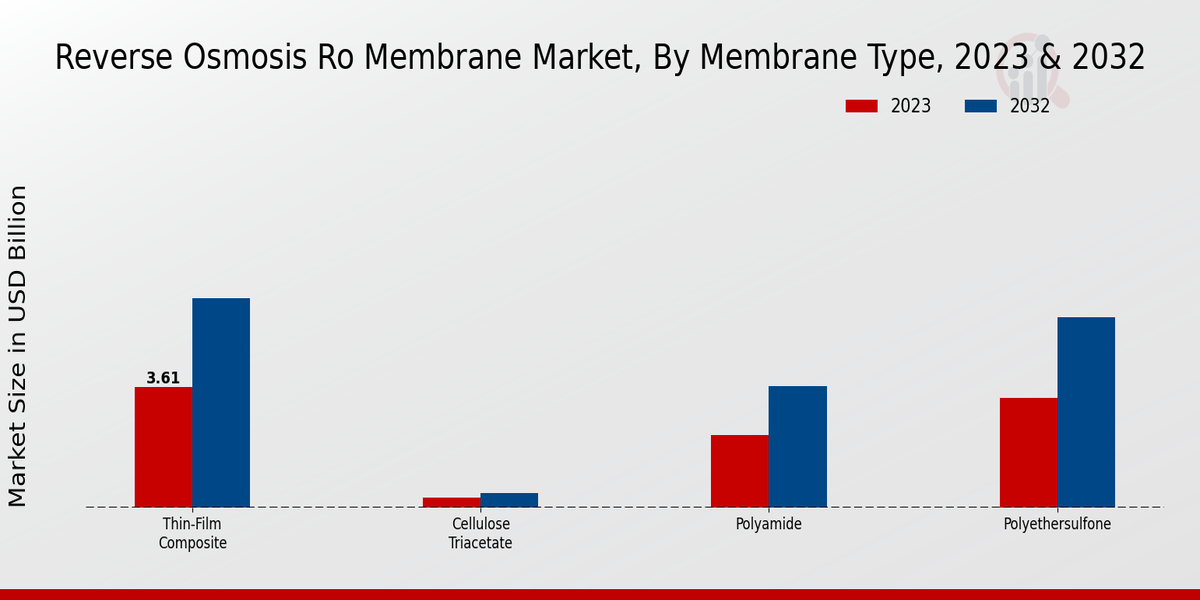 Reverse Osmosis Ro Membrane Market, By Membrane Type, 2023 & 2032

2023 2032

Market Size in USD Billion

3.61

Thin-Film Composite

Cellulose Triacetate

Polyamide

Polyethersulfone