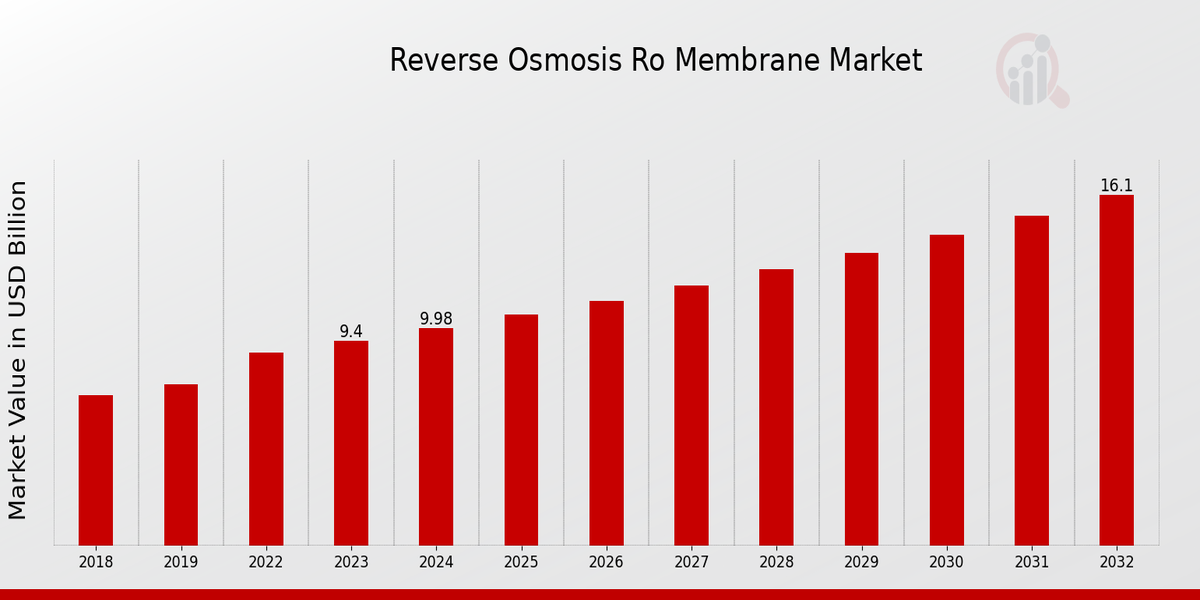 Reverse Osmosis Ro Membrane Market

Market Value in USD Billion

9.4
9.98
16.1

2018
2019
2022
2023
2024
2025
2026
2027
2028
2029
2030
2031
2032