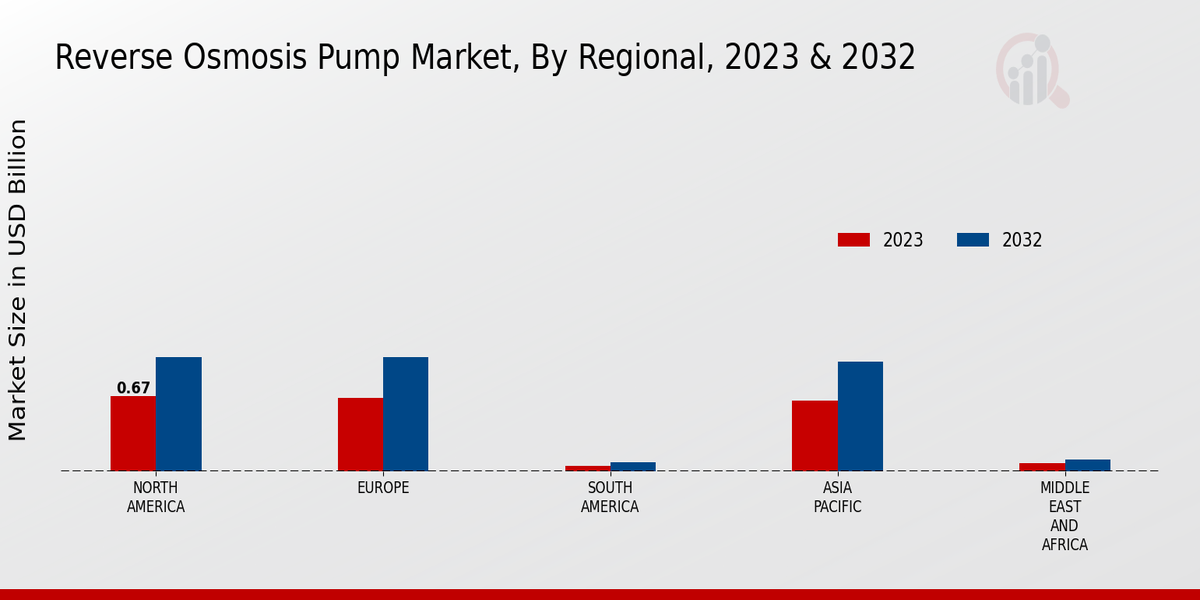 Reverse Osmosis Pump Market, By Regional, 2023 & 2032

Market Size in USD Billion

2023
2032

0.67

NORTH AMERICA
EUROPE
SOUTH AMERICA
ASIA PACIFIC
MIDDLE EAST AND AFRICA