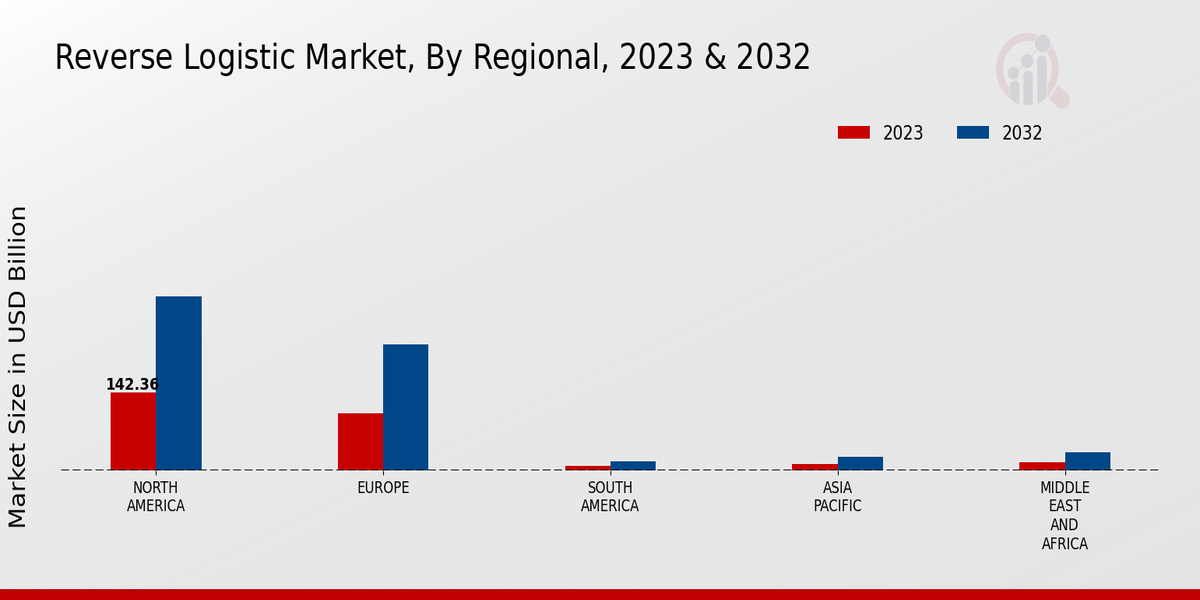 Reverse Logistic Market, By Regional, 2023 & 2032

2023
2032

Market Size in USD Billion

142.36

NORTH AMERICA
EUROPE
SOUTH AMERICA
ASIA PACIFIC
MIDDLE EAST AND AFRICA