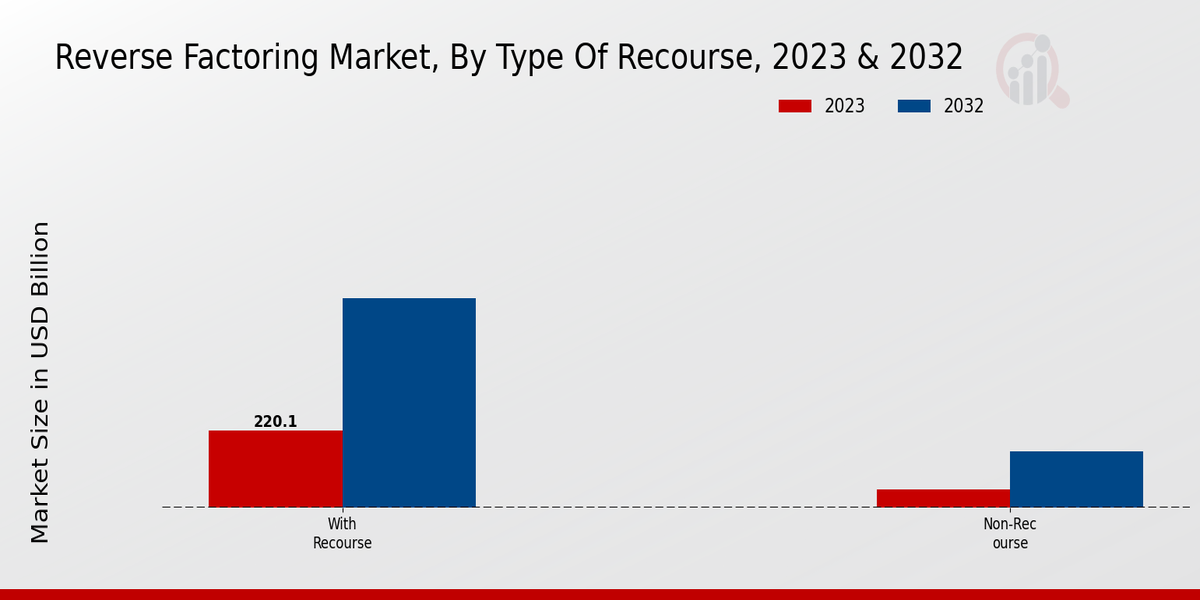 Reverse Factoring Market, By Type Of Recourse, 2023 & 2032

2023
2032

Market Size in USD Billion

220.1

With Recourse

Non-Rec ourse