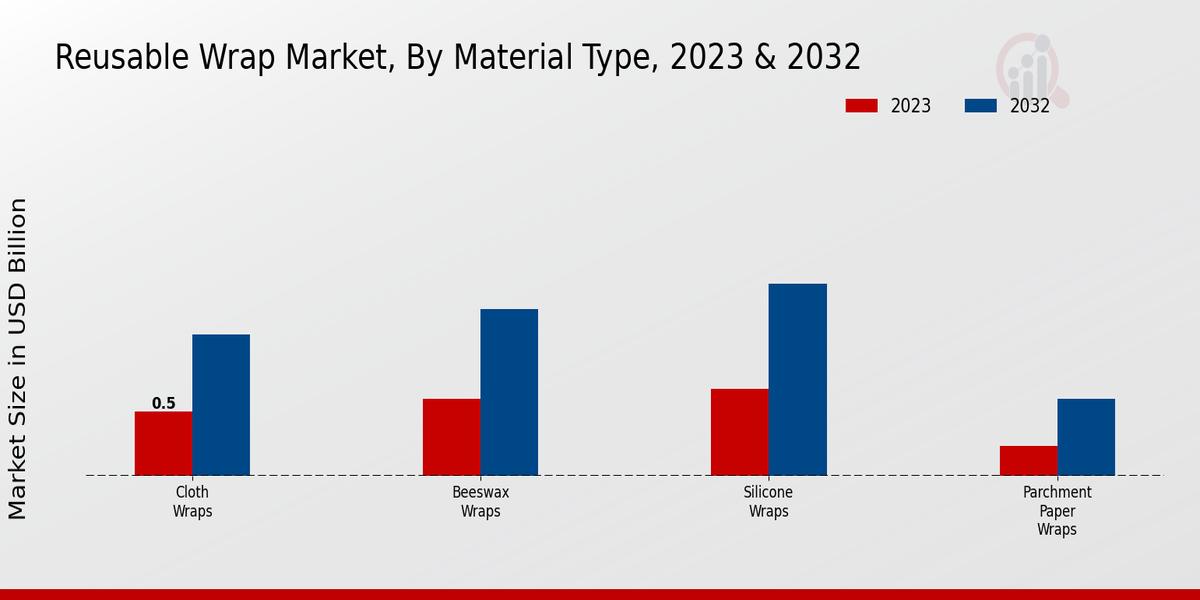 Reusable Wrap Market, By Material Type, 2023 & 2032

2023
2032

Market Size in USD Billion

0.5

Cloth Wraps

Beeswax Wraps

Silicone Wraps

Parchment Paper Wraps