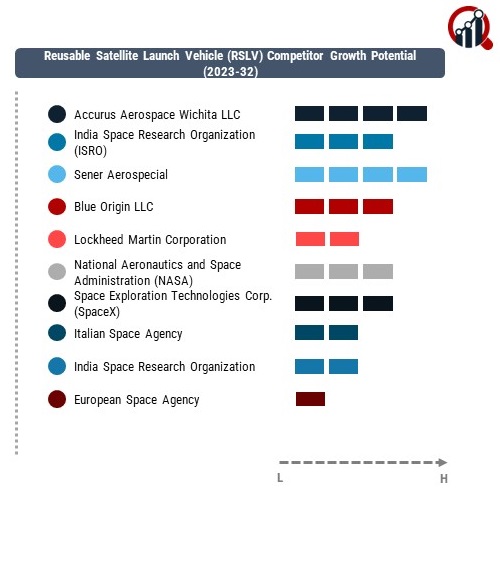 Reusable Satellite Launch Vehicle (RSLV) Competitor Growth Potential (2023-32)

Accurus Aerospace Wichita LLC

India Space Research Organization (ISRO)

Sener Aerospecial

Blue Origin LLC

Lockheed Martin Corporation

National Aeronautics and Space Administration (NASA)

Space Exploration Technologies Corp. (SpaceX)

Italian Space Agency

India Space Research Organization

European Space Agency

L

H