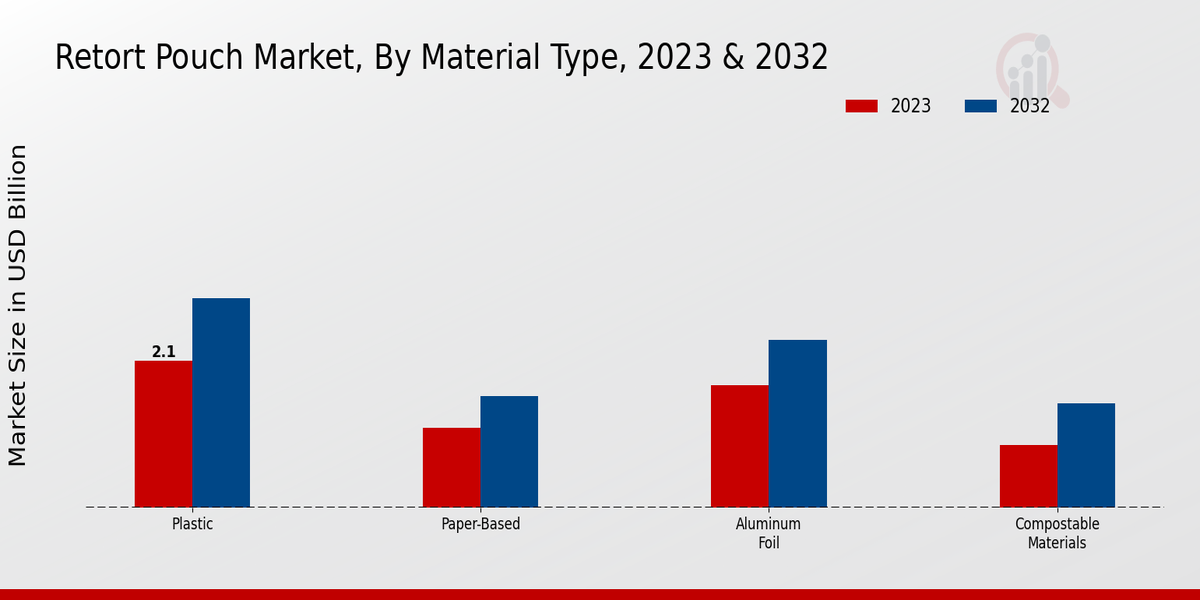 Retort Pouch Market, By Material Type, 2023 & 2032

2023 2032

Market Size in USD Billion

2.1

Plastic

Paper-Based

Aluminum Foil

Compostable Materials