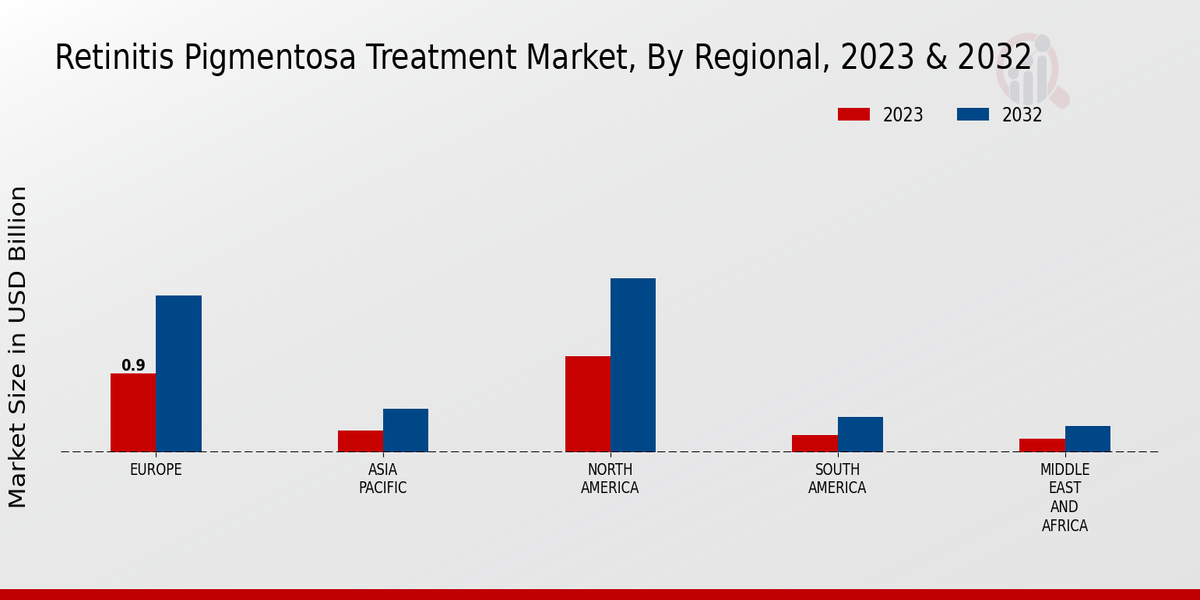 Retinitis Pigmentosa Treatment Market, By Regional, 2023 & 2032

2023
2032

Market Size in USD Billion

0.9

EUROPE
ASIA PACIFIC
NORTH AMERICA
SOUTH AMERICA
MIDDLE EAST AND AFRICA