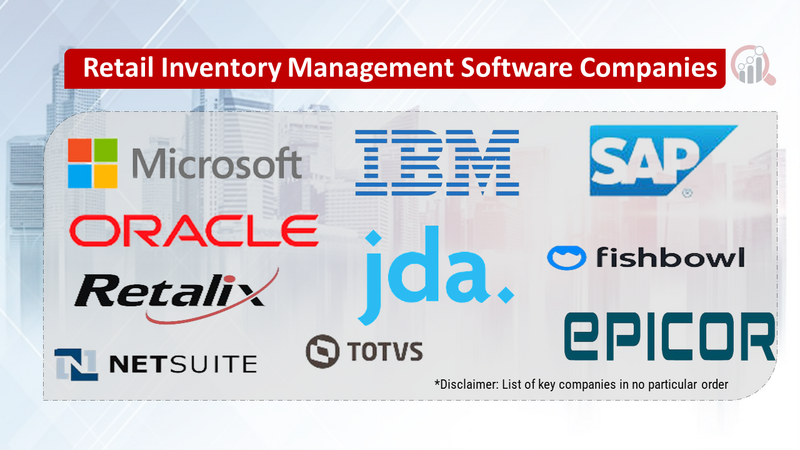 Retail Inventory Management Software Companies

Microsoft

IBM

SAP

ORACLE

jda.

fishbowl

Retalix

EPICOR

NETSUITE

TOTVS

*Disclaimer: List of key companies in no particular order