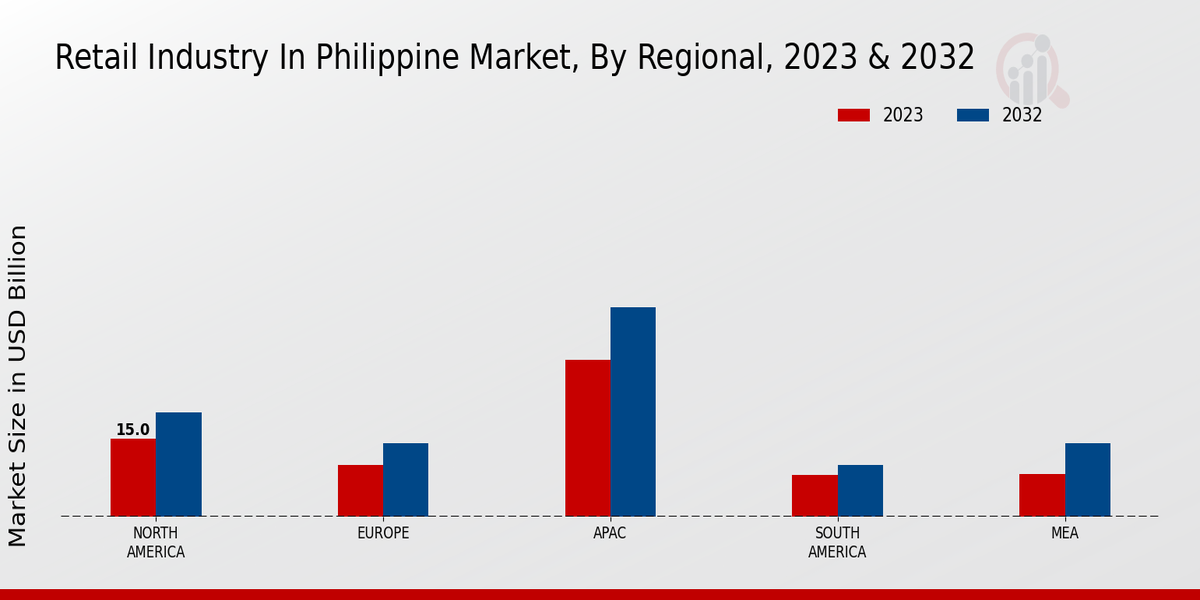 Retail Industry In Philippine Market, By Regional, 2023 & 2032

2023
2032

Market Size in USD Billion

15.0

NORTH AMERICA
EUROPE
APAC
SOUTH AMERICA
MEA