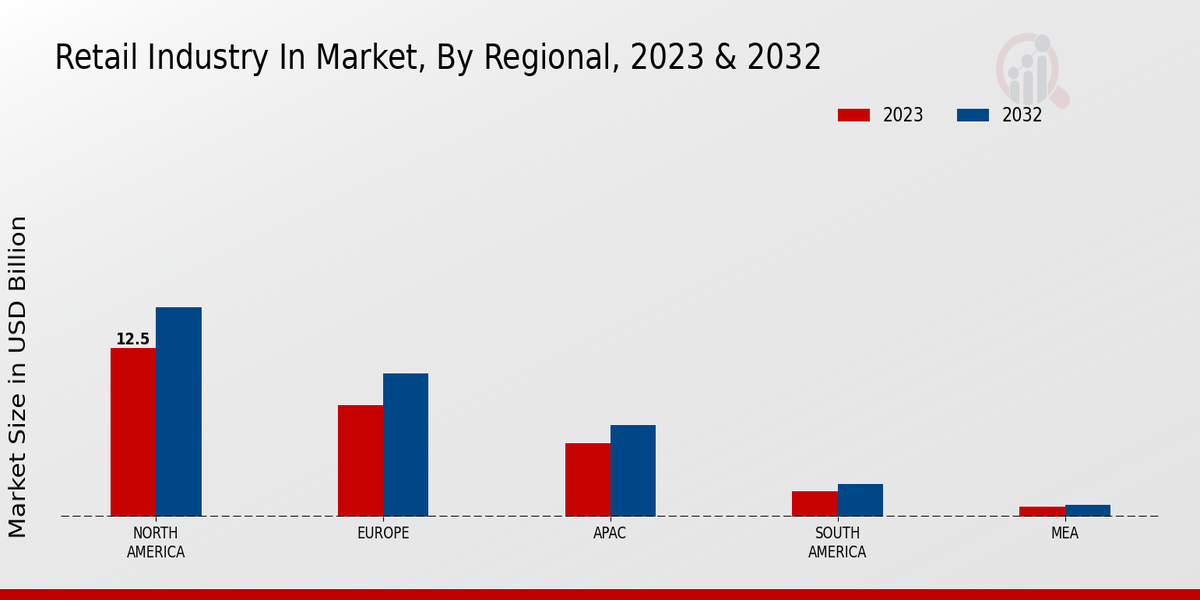 Retail Industry In Market, By Regional, 2023 & 2032

2023
2032

Market Size in USD Billion

12.5

NORTH AMERICA
EUROPE
APAC
SOUTH AMERICA
MEA