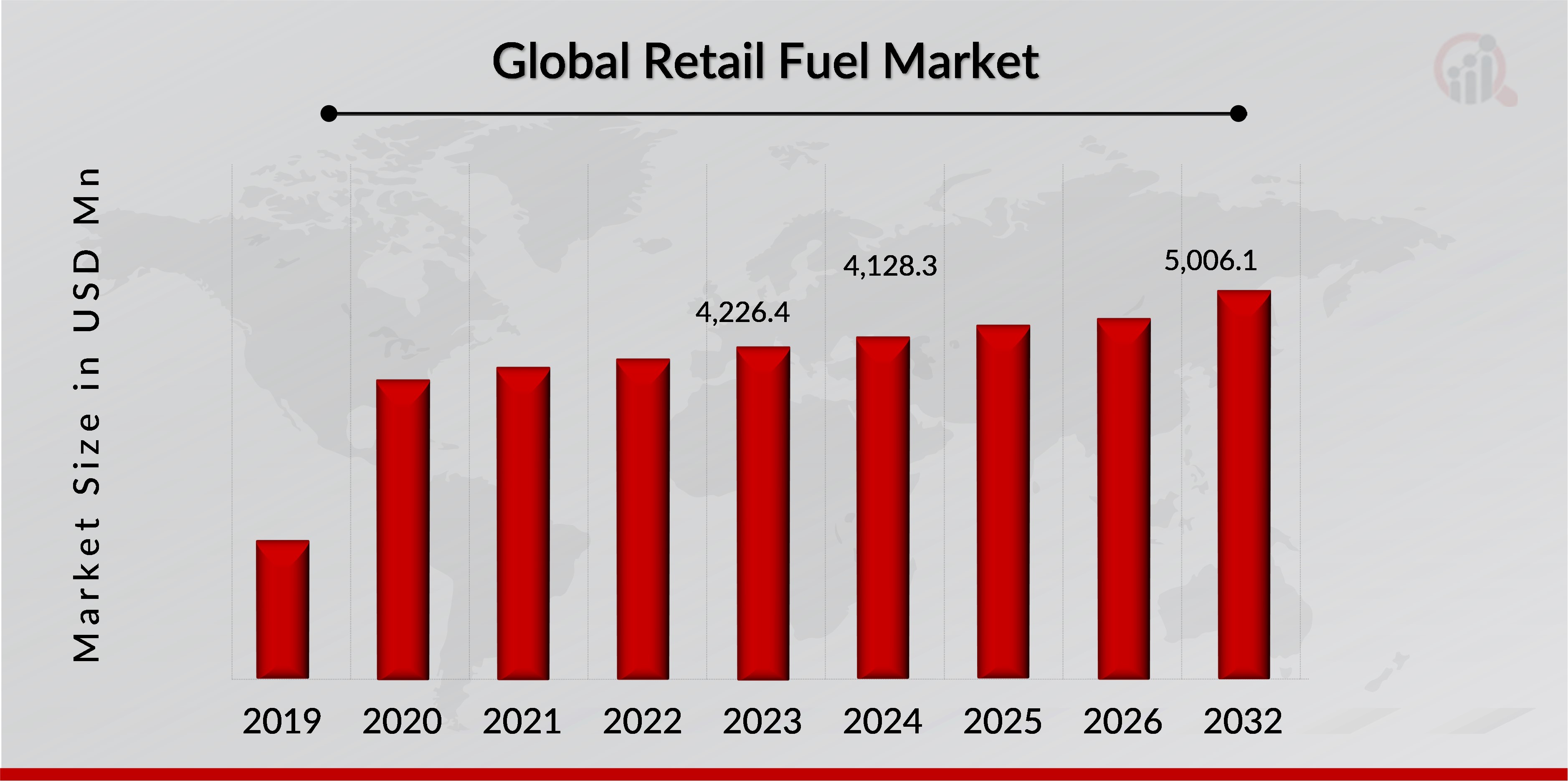 Global Retail Fuel Market

Market Size in USD Mn

4,226.4

4,128.3

5,006.1

2019
2020
2021
2022
2023
2024
2025
2026
2032