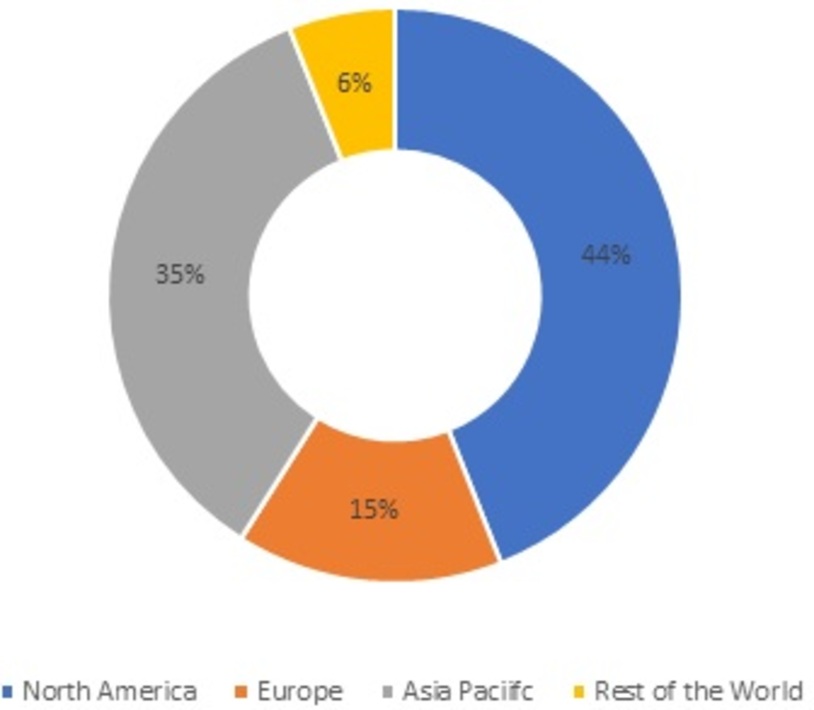 6%

44%

35%

15%

North America Europe Asia Paciifc Rest of the World