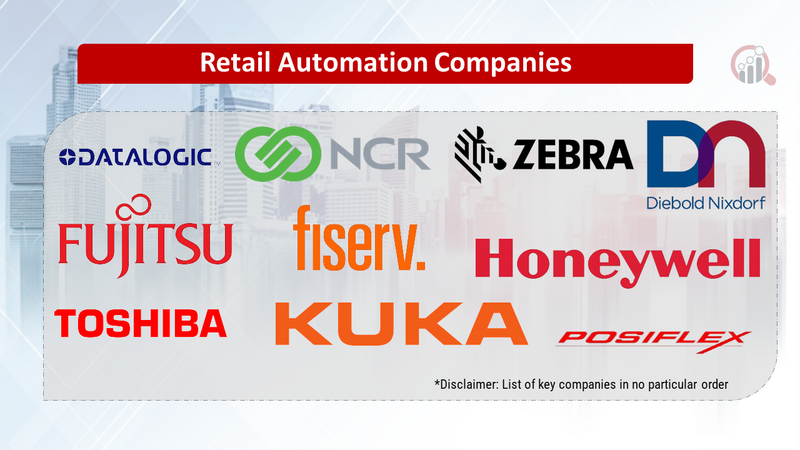 Retail Automation Companies

DATALOGIC

NCR

ZEBRA

DN
Diebold Nixdorf

FUJITSU

fiserv.

Honeywell

TOSHIBA

KUKA

POSIFLEX

*Disclaimer: List of key companies in no particular order