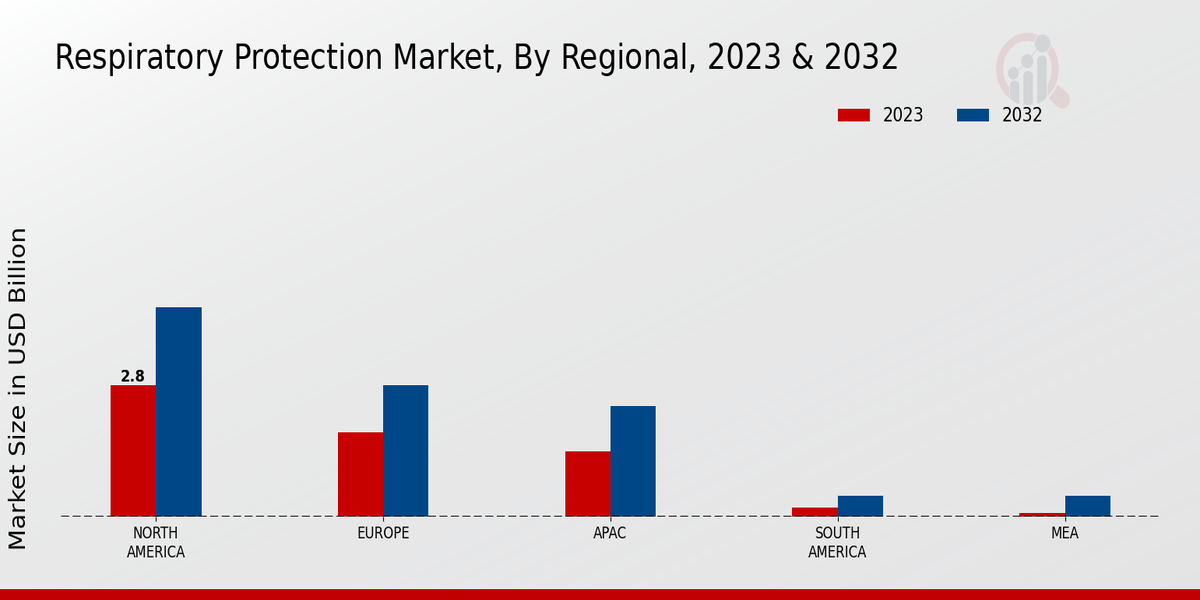 Respiratory Protection Market, By Regional, 2023 & 2032

2023
2032

Market Size in USD Billion

2.8

NORTH AMERICA
EUROPE
APAC
SOUTH AMERICA
MEA