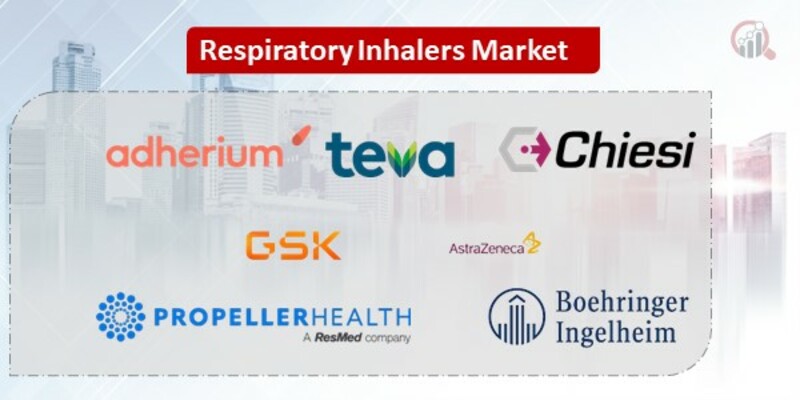 Respiratory Inhalers Market

adherium

teva

Chiesi

GSK

AstraZeneca

PROPELLERHEALTH
A ResMed company

Boehringer Ingelheim