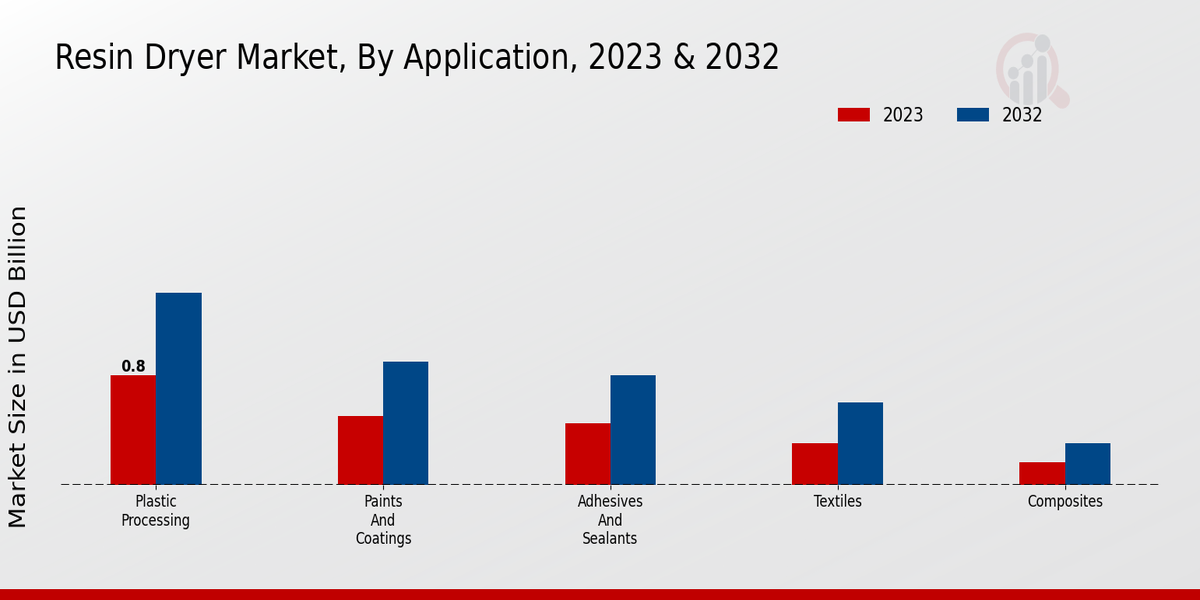 Resin Dryer Market, By Application, 2023 & 2032

2023
2032

Market Size in USD Billion

0.8

Plastic Processing

Paints And Coatings

Adhesives And Sealants

Textiles

Composites