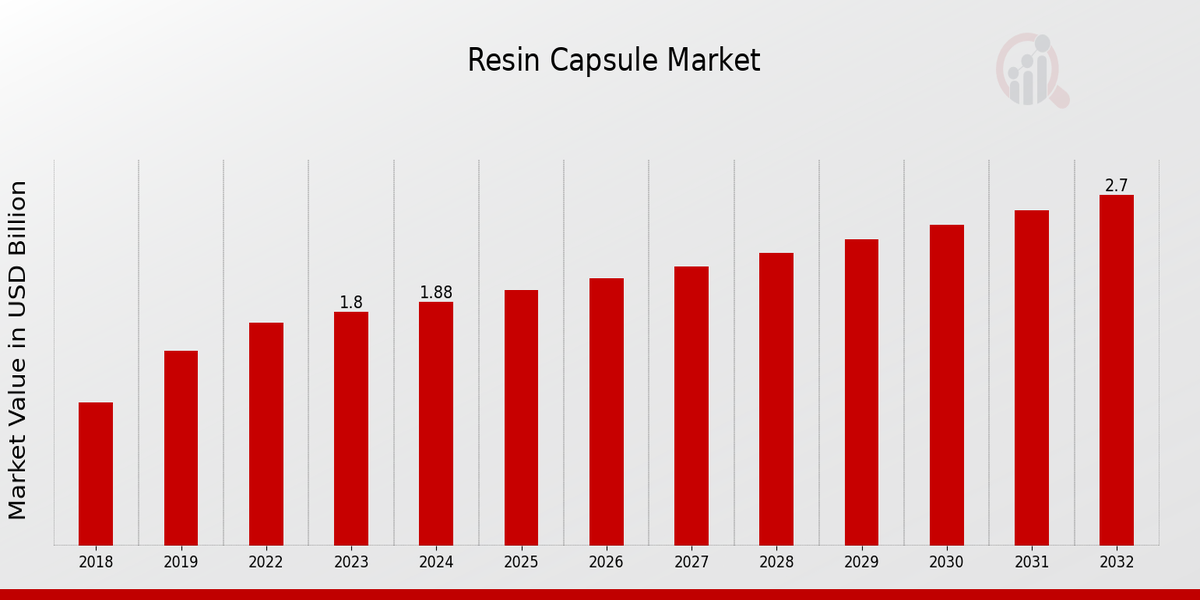 Resin Capsule Market

Market Value in USD Billion

1.8
1.88
2.7

2018
2019
2022
2023
2024
2025
2026
2027
2028
2029
2030
2031
2032