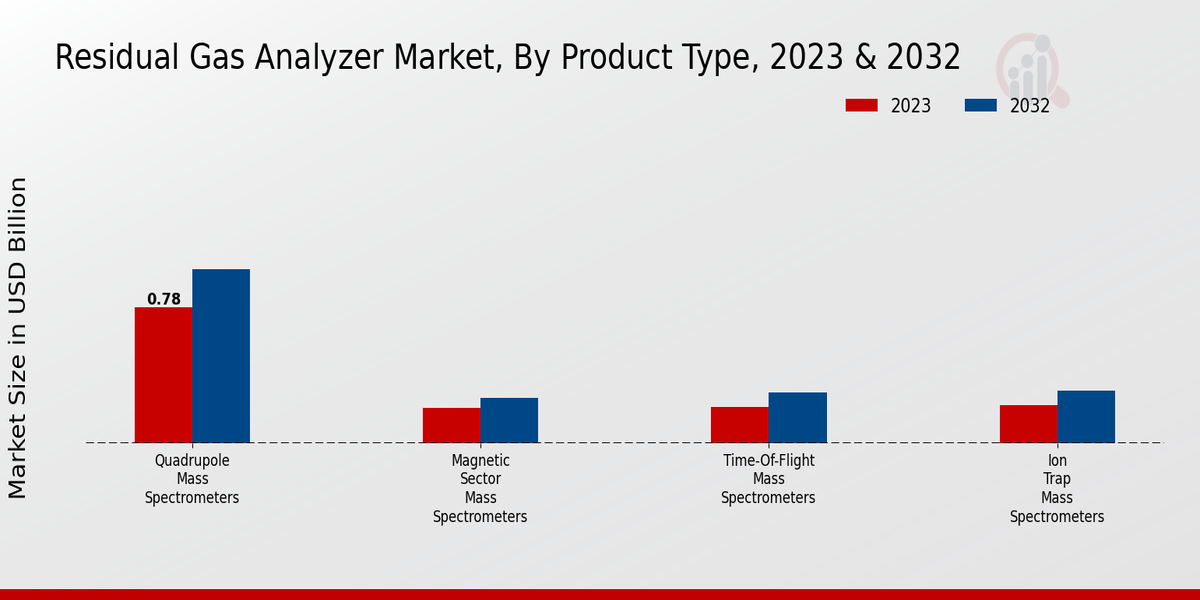 Residual Gas Analyzer Market, By Product Type, 2023 & 2032

2023
2032

Market Size in USD Billion

0.78

Quadrupole Mass Spectrometers

Magnetic Sector Mass Spectrometers

Time-Of-Flight Mass Spectrometers

Ion Trap Mass Spectrometers