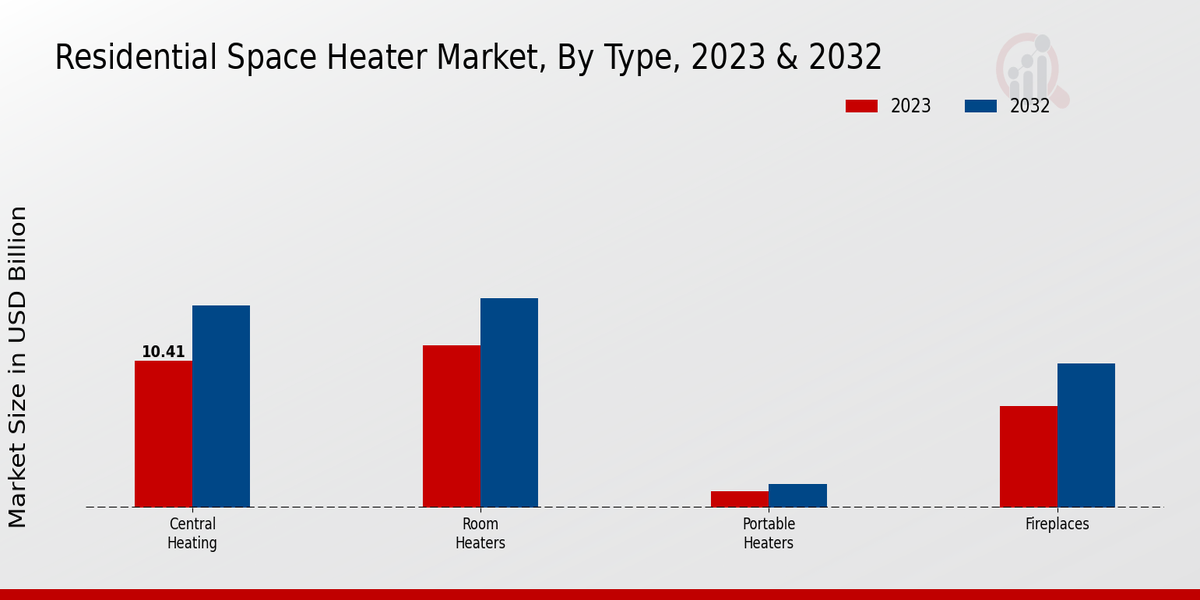 Residential Space Heater Market, By Type, 2023 & 2032

2023 2032

Market Size in USD Billion

10.41

Central Heating

Room Heaters

Portable Heaters

Fireplaces