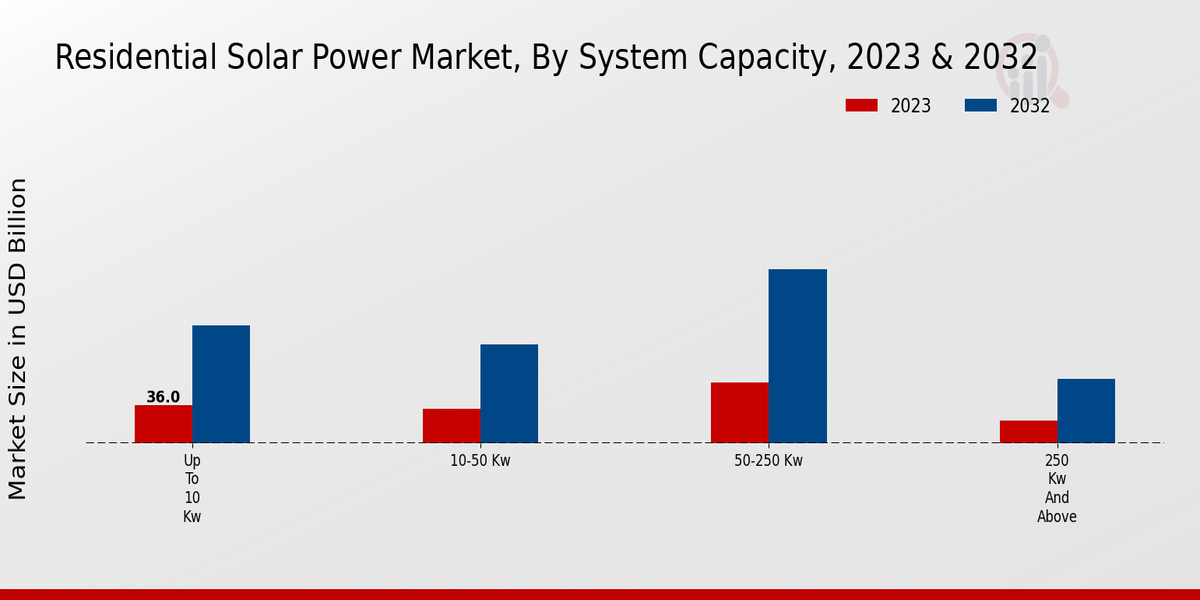 Residential Solar Power Market, By System Capacity, 2023 & 2032

2023
2032

Market Size in USD Billion

36.0

Up To 10 Kw

10-50 Kw

50-250 Kw

250 Kw And Above