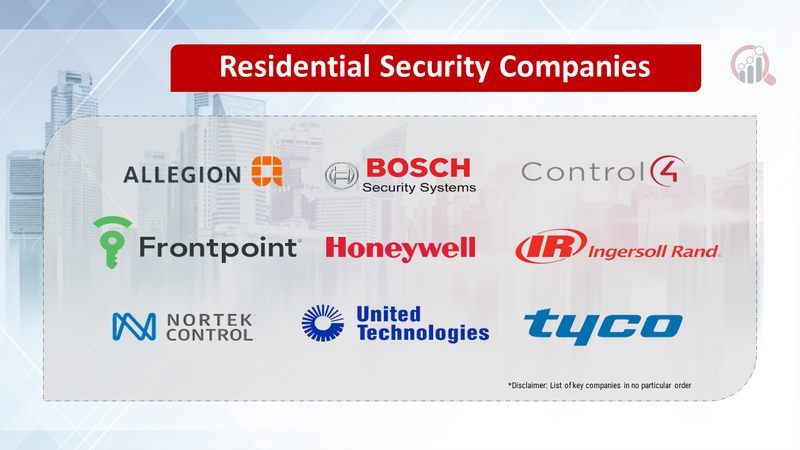 Residential Security Companies

ALLEGION

BOSCH
Security Systems

Control4

Frontpoint

Honeywell

IR Ingersoll Rand

NORTEK CONTROL

United Technologies

tyco

*Disclaimer: List of key companies in no particular order