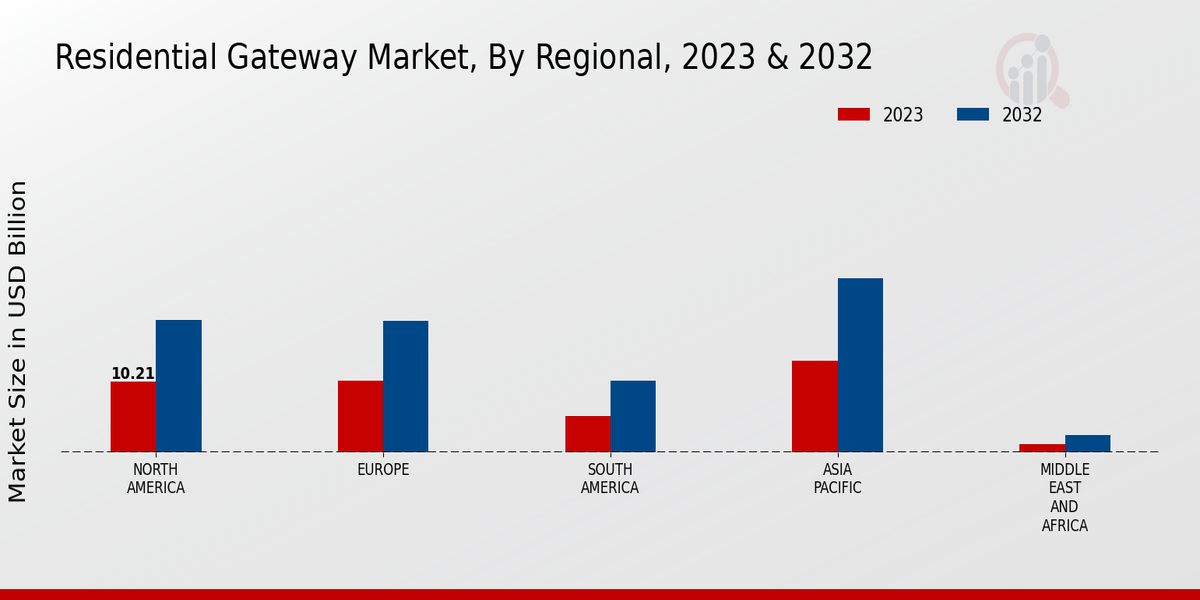 Residential Gateway Market, By Regional, 2023 & 2032

2023
2032

Market Size in USD Billion

10.21

NORTH AMERICA
EUROPE
SOUTH AMERICA
ASIA PACIFIC
MIDDLE EAST AND AFRICA