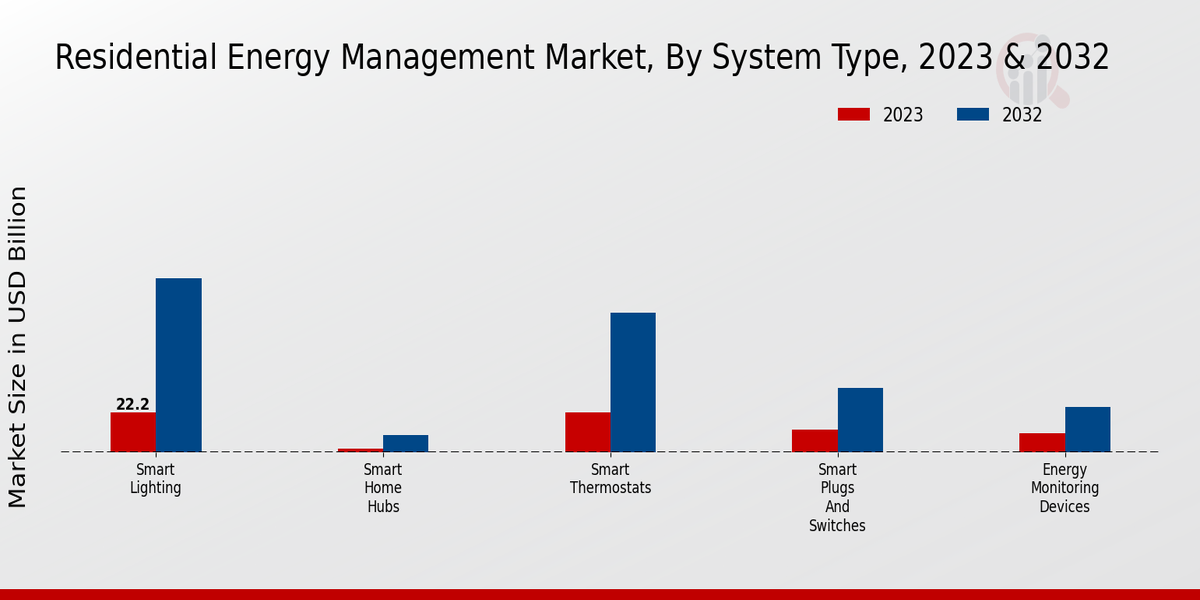 Residential Energy Management Market, By System Type, 2023 & 2032

2023
2032

Market Size in USD Billion

22.2

Smart Lighting

Smart Home Hubs

Smart Thermostats

Smart Plugs And Switches

Energy Monitoring Devices