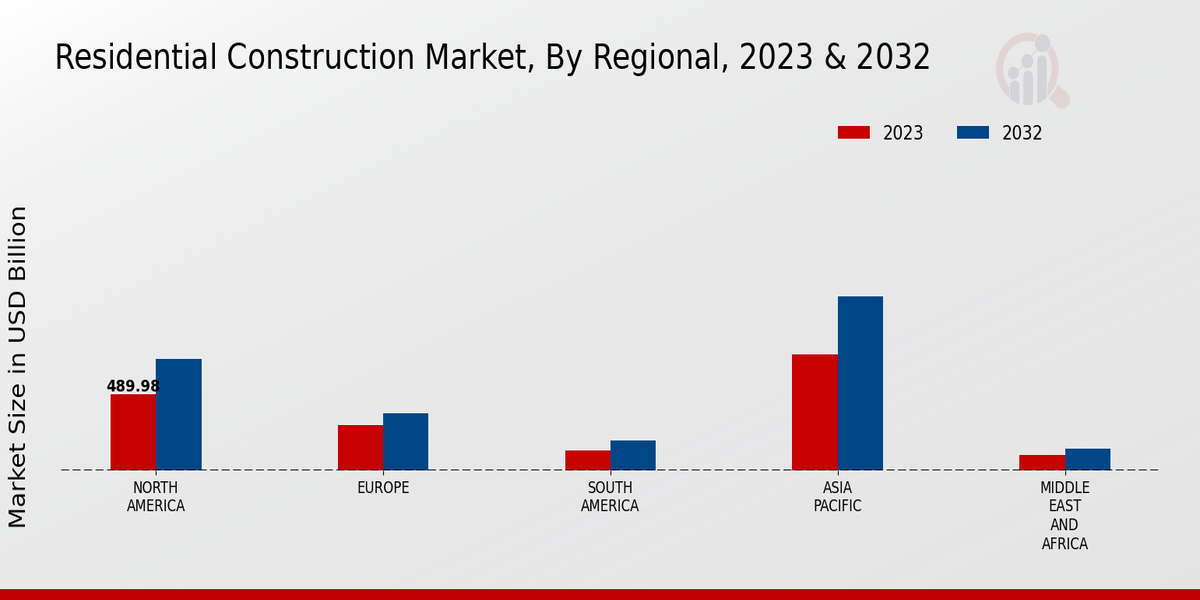 Residential Construction Market, By Regional, 2023 & 2032

2023
2032

Market Size in USD Billion

489.98

NORTH AMERICA
EUROPE
SOUTH AMERICA
ASIA PACIFIC
MIDDLE EAST AND AFRICA