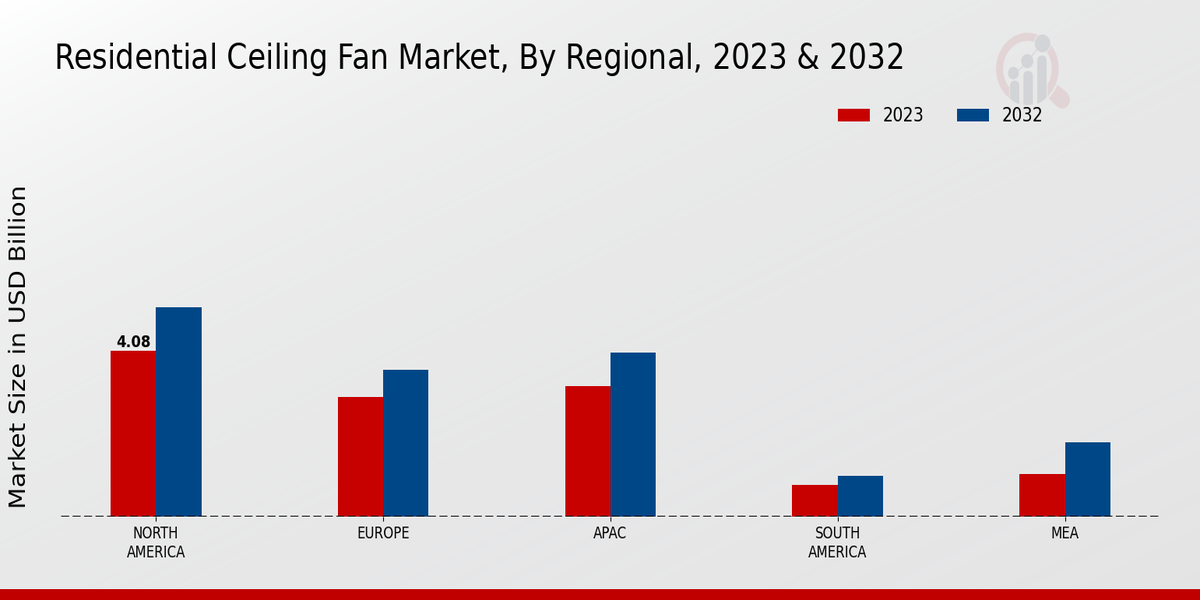 Residential Ceiling Fan Market, By Regional, 2023 & 2032

2023
2032

Market Size in USD Billion

4.08

NORTH AMERICA
EUROPE
APAC
SOUTH AMERICA
MEA