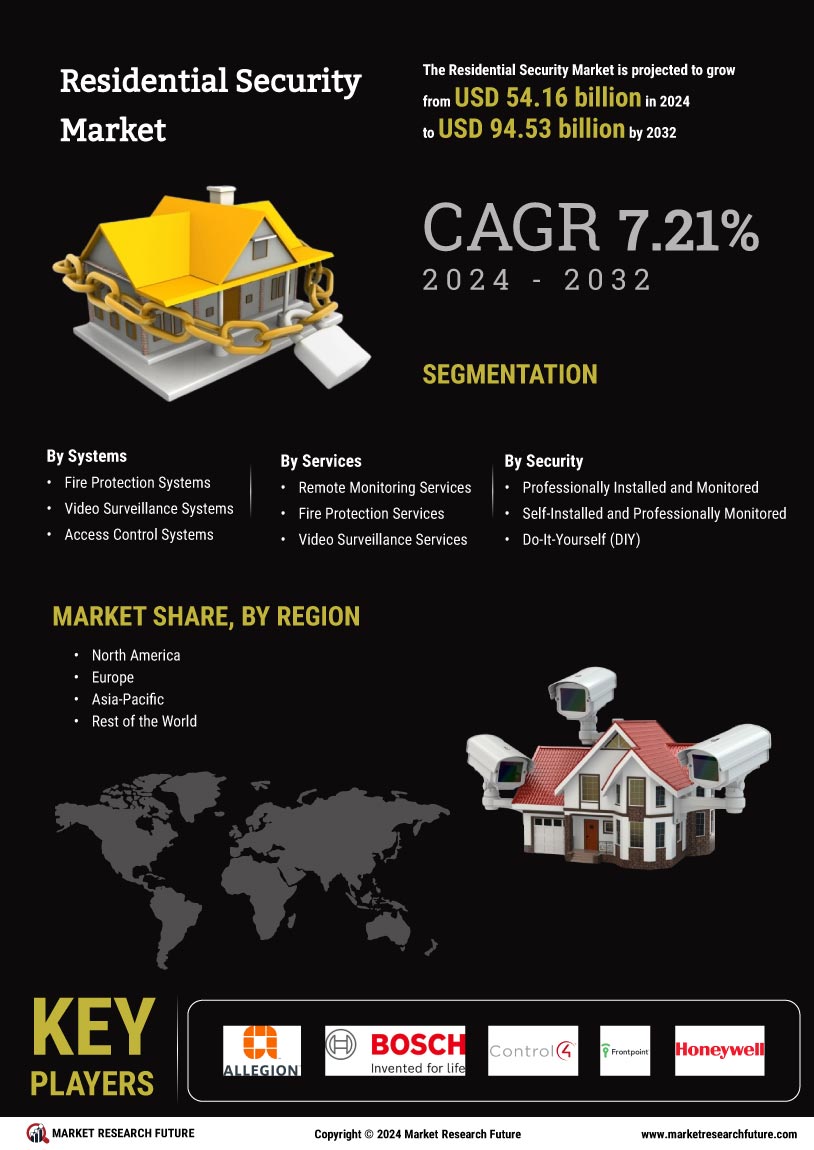 Residential Security Market

The Residential Security Market is projected to grow from USD 54.16 billion in 2024 to USD 94.53 billion by 2032

CAGR 7.21%
2024 - 2032

SEGMENTATION

By Systems
• Fire Protection Systems
• Video Surveillance Systems
• Access Control Systems

By Services
• Remote Monitoring Services
• Fire Protection Services
• Video Surveillance Services

By Security
• Professionally Installed and Monitored
• Self-Installed and Professionally Monitored
• Do-It-Yourself (DIY)

MARKET SHARE, BY REGION
• North America
• Europe
• Asia-Pacific
• Rest of the World

KEY PLAYERS

ALLEGION
BOSCH
Invented for life
Control4
Frontpoint
Honeywell

MARKET RESEARCH FUTURE
Copyright © 2024 Market Research Future
www.marketresearchfuture.com