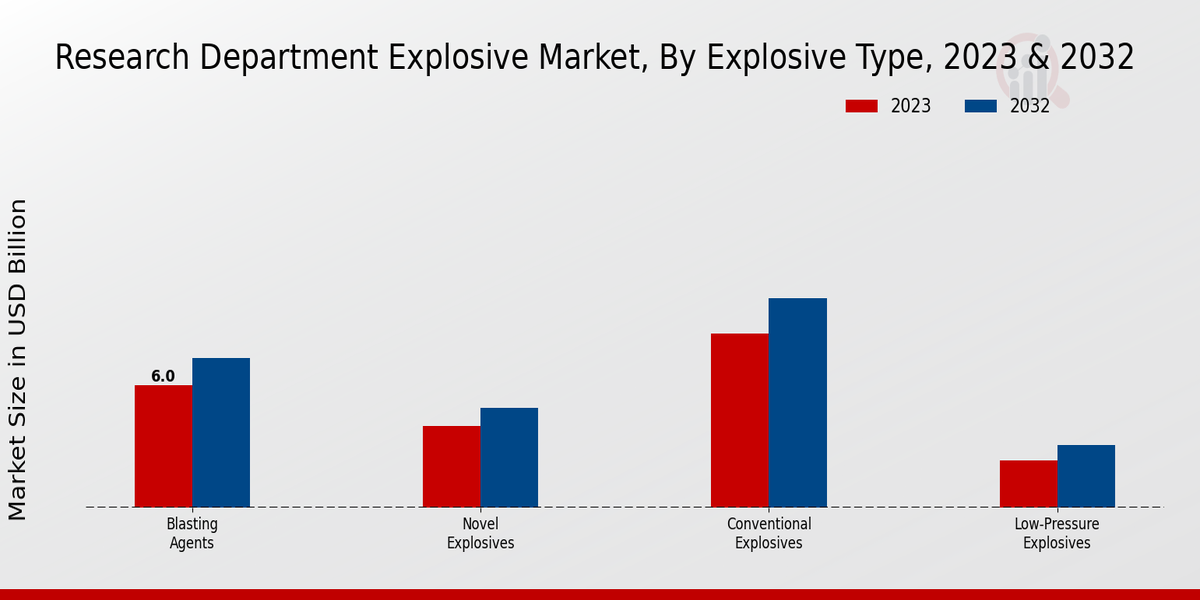 Research Department Explosive Market, By Explosive Type, 2023 & 2032

2023
2032

Market Size in USD Billion

6.0

Blasting Agents
Novel Explosives
Conventional Explosives
Low-Pressure Explosives