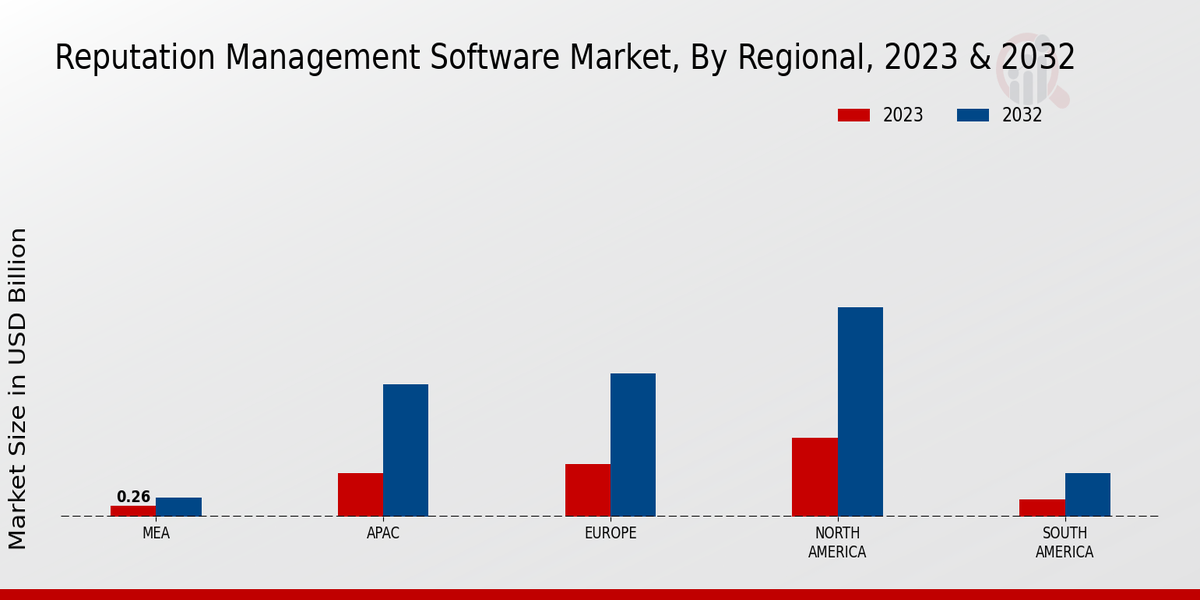 Reputation Management Software Market, By Regional, 2023 & 2032

2023
2032

Market Size in USD Billion

0.26

MEA
APAC
EUROPE
NORTH AMERICA
SOUTH AMERICA