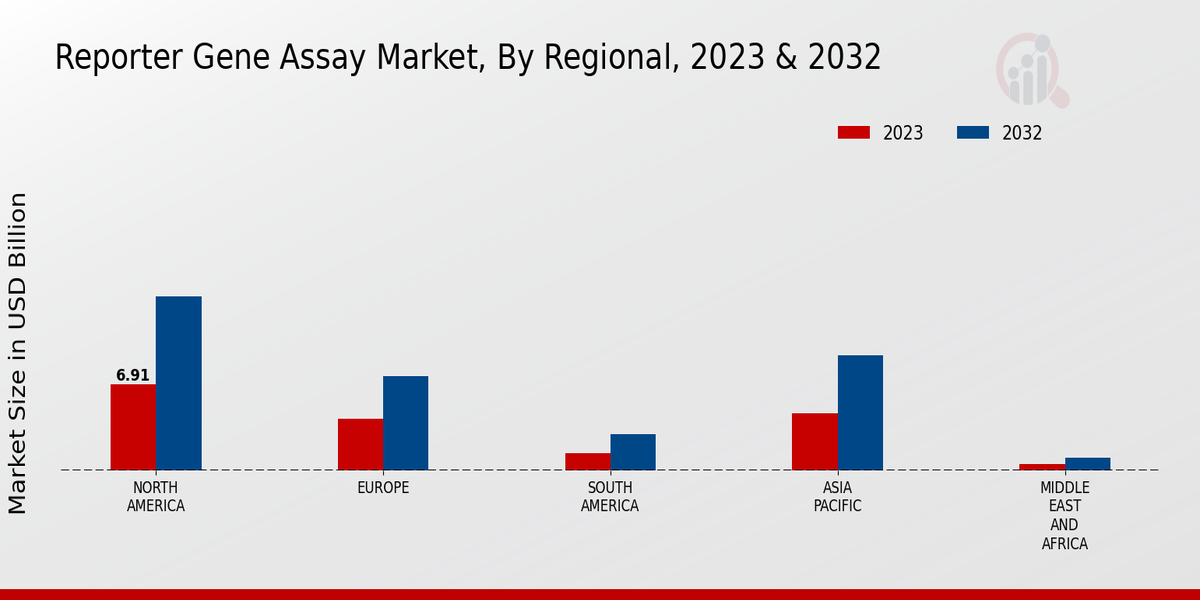 Reporter Gene Assay Market, By Regional, 2023 & 2032

2023
2032

Market Size in USD Billion

6.91

NORTH AMERICA
EUROPE
SOUTH AMERICA
ASIA PACIFIC
MIDDLE EAST AND AFRICA