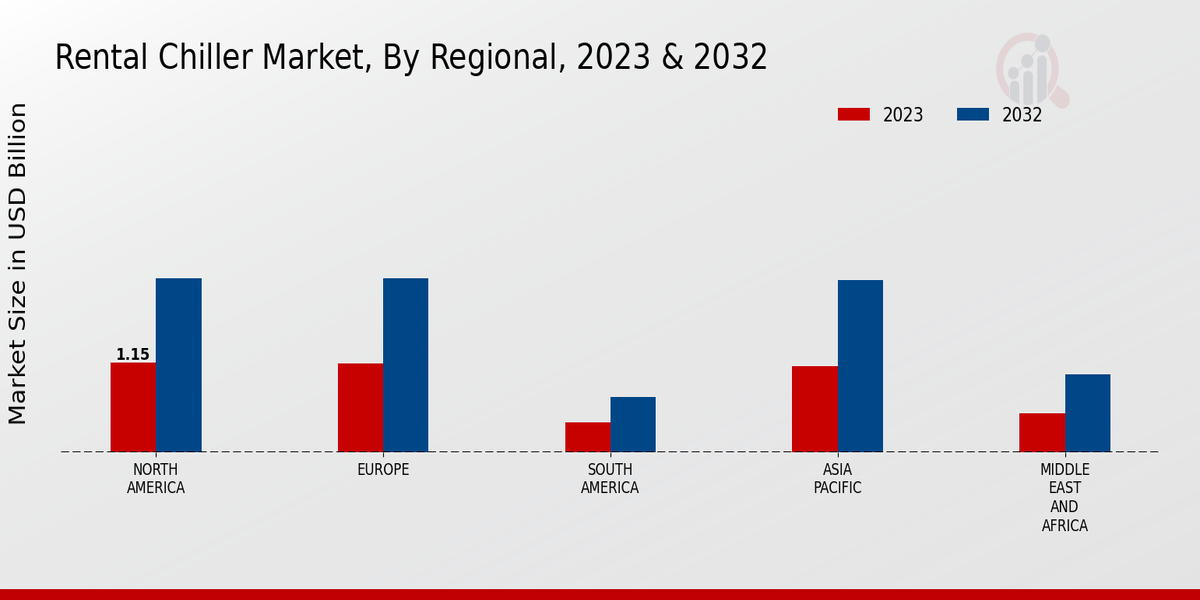 Rental Chiller Market, By Regional, 2023 & 2032

2023
2032

Market Size in USD Billion

1.15

NORTH AMERICA
EUROPE
SOUTH AMERICA
ASIA PACIFIC
MIDDLE EAST AND AFRICA