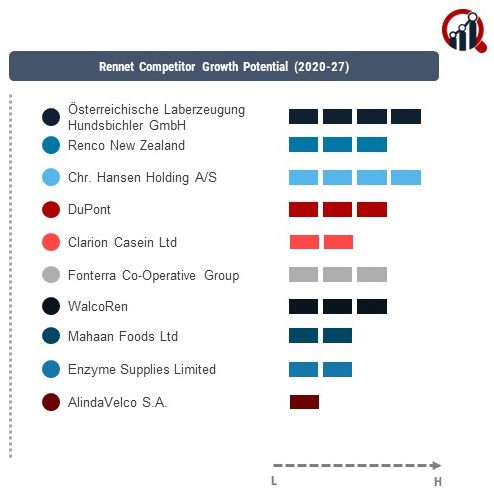 Rennet Competitor Growth Potential (2020-27)

Österreichische Laberzeugung Hundsbichler GmbH

Renco New Zealand

Chr. Hansen Holding A/S

DuPont

Clarion Casein Ltd

Fonterra Co-Operative Group

WalcoRen

Mahaan Foods Ltd

Enzyme Supplies Limited

AlindaVelco S.A.

L

H