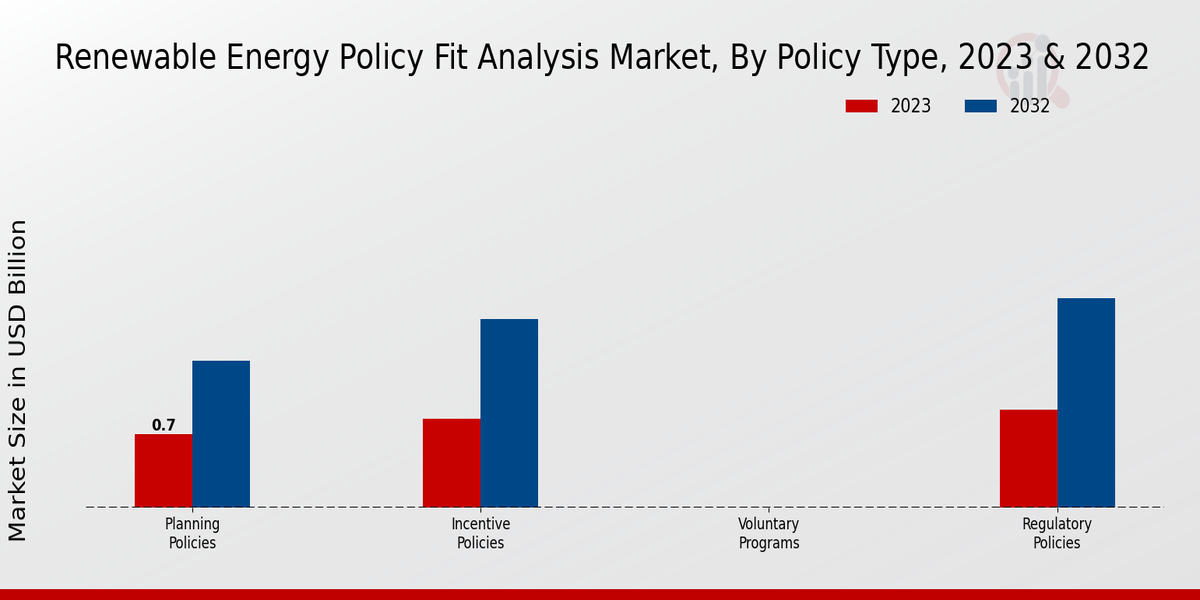 Renewable Energy Policy Fit Analysis Market, By Policy Type, 2023 & 2032

2023
2032

Market Size in USD Billion

0.7

Planning Policies

Incentive Policies

Voluntary Programs

Regulatory Policies