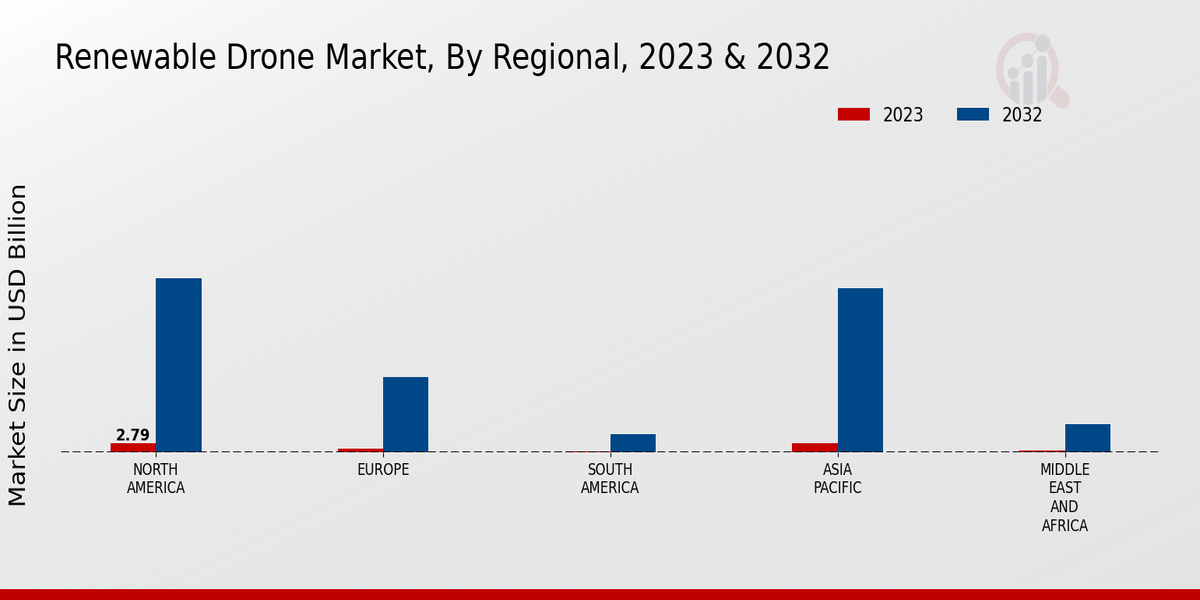 Renewable Drone Market, By Regional, 2023 & 2032

2023
2032

Market Size in USD Billion

2.79

NORTH AMERICA
EUROPE
SOUTH AMERICA
ASIA PACIFIC
MIDDLE EAST AND AFRICA