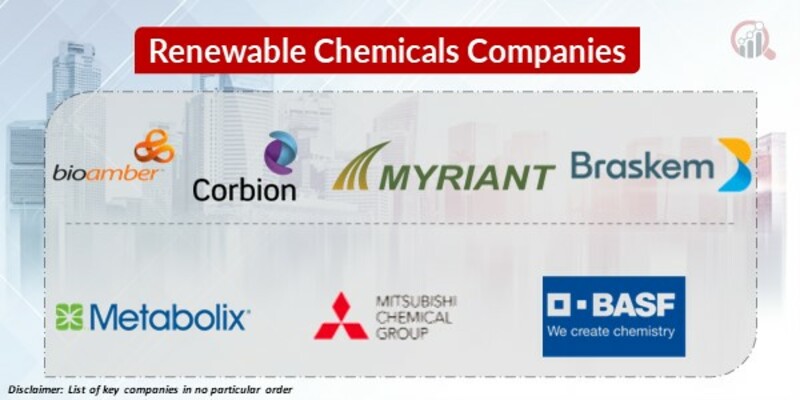 Renewable Chemicals Companies

bioamber

Corbion

MYRIANT

Braskem

Metabolix

MITSUBISHI CHEMICAL GROUP

BASF
We create chemistry

Disclaimer: List of key companies in no particular order