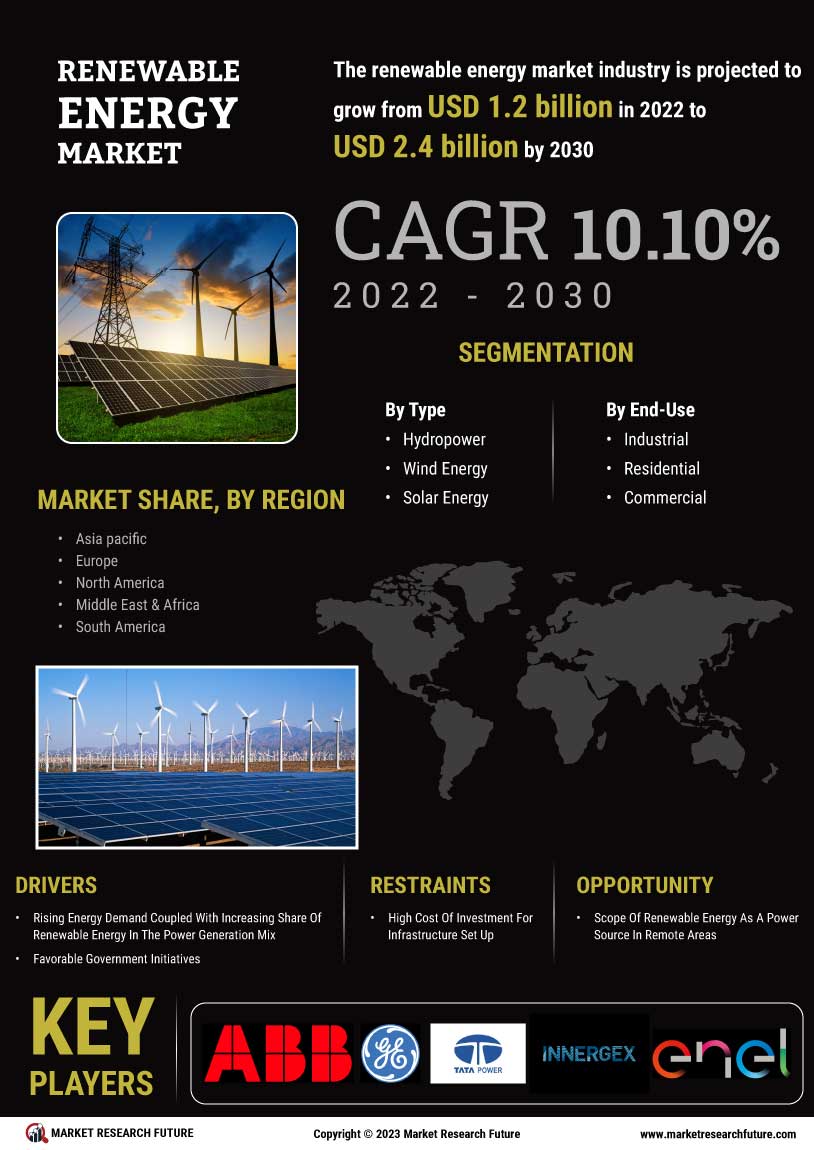 RENEWABLE ENERGY MARKET

The renewable energy market industry is projected to grow from USD 1.2 billion in 2022 to USD 2.4 billion by 2030

CAGR 10.10%
2022 - 2030

SEGMENTATION

By Type
• Hydropower
• Wind Energy
• Solar Energy

By End-Use
• Industrial
• Residential
• Commercial

MARKET SHARE, BY REGION
• Asia pacific
• Europe
• North America
• Middle East & Africa
• South America

DRIVERS
• Rising Energy Demand Coupled With Increasing Share Of Renewable Energy In The Power Generation Mix
• Favorable Government Initiatives

RESTRAINTS
• High Cost Of Investment For Infrastructure Set Up

OPPORTUNITY
• Scope Of Renewable Energy As A Power Source In Remote Areas

KEY PLAYERS

ABB GE TATA POWER INNERGEX enel

MARKET RESEARCH FUTURE
Copyright © 2023 Market Research Future
www.marketresearchfuture.com