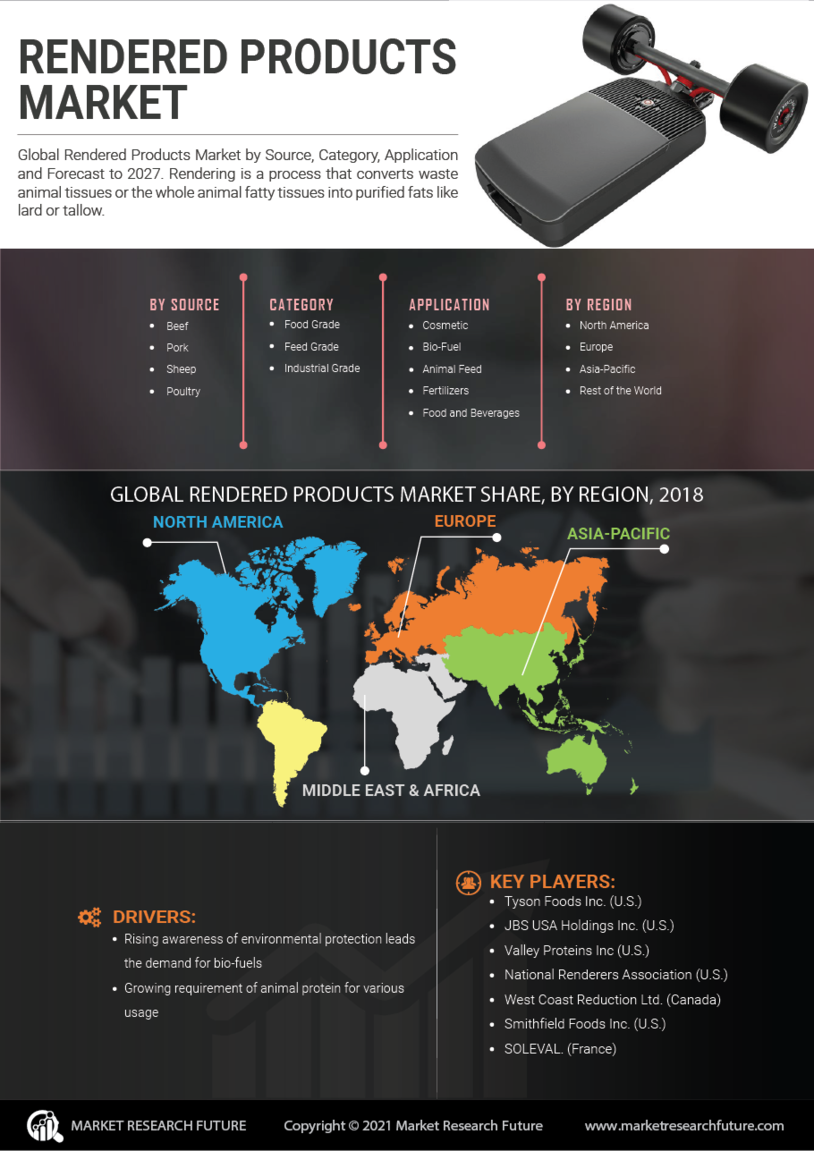 RENDERED PRODUCTS MARKET

Global Rendered Products Market by Source, Category, Application and Forecast to 2027. Rendering is a process that converts waste animal tissues or the whole animal fatty tissues into purified fats like lard or tallow.

BY SOURCE
- Beef
- Pork
- Sheep
- Poultry

CATEGORY
- Food Grade
- Feed Grade
- Industrial Grade

APPLICATION
- Cosmetic
- Bio-Fuel
- Animal Feed
- Fertilizers
- Food and Beverages

BY REGION
- North America
- Europe
- Asia-Pacific
- Rest of the World

GLOBAL RENDERED PRODUCTS MARKET SHARE, BY REGION, 2018

NORTH AMERICA
EUROPE
ASIA-PACIFIC
MIDDLE EAST & AFRICA

DRIVERS:
- Rising awareness of environmental protection leads the demand for bio-fuels
- Growing requirement of animal protein for various usage

KEY PLAYERS:
- Tyson Foods Inc. (U.S.)
- JBS USA Holdings Inc. (U.S.)
- Valley Proteins Inc (U.S.)
- National Renderers Association (U.S.)
- West Coast Reduction Ltd. (Canada)
- Smithfield Foods Inc. (U.S.)
- SOLEVAL. (France)

MARKET RESEARCH FUTURE
Copyright © 2021 Market Research Future
www.marketresearchfuture.com