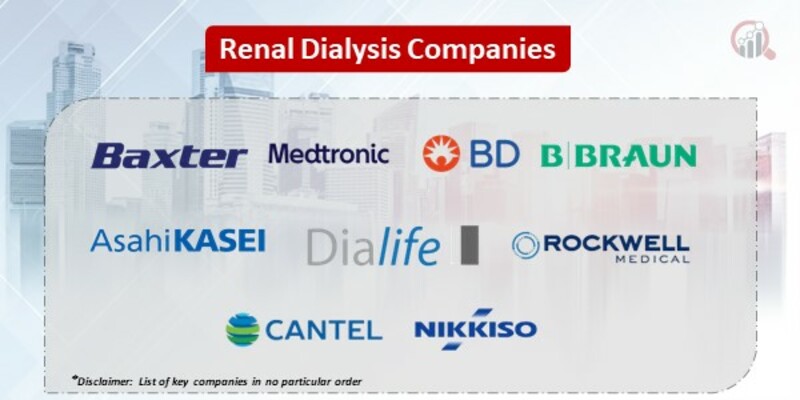 Renal Dialysis Companies

Baxter Medtronic BD B|BRAUN

AsahiKASEI Dialife ROCKWELL MEDICAL

CANTEL NIKKISO

*Disclaimer: List of key companies in no particular order