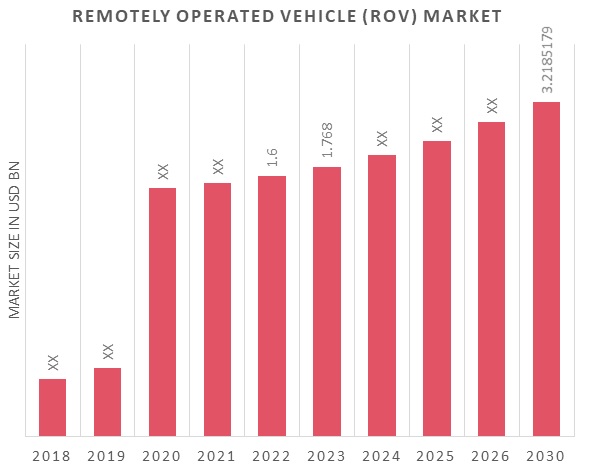 REMOTELY OPERATED VEHICLE (ROV) MARKET

MARKET SIZE IN USD BN

XX
XX
XX
XX
1.6
1.768
XX
XX
XX
3.2185179

2018 2019 2020 2021 2022 2023 2024 2025 2026 2030