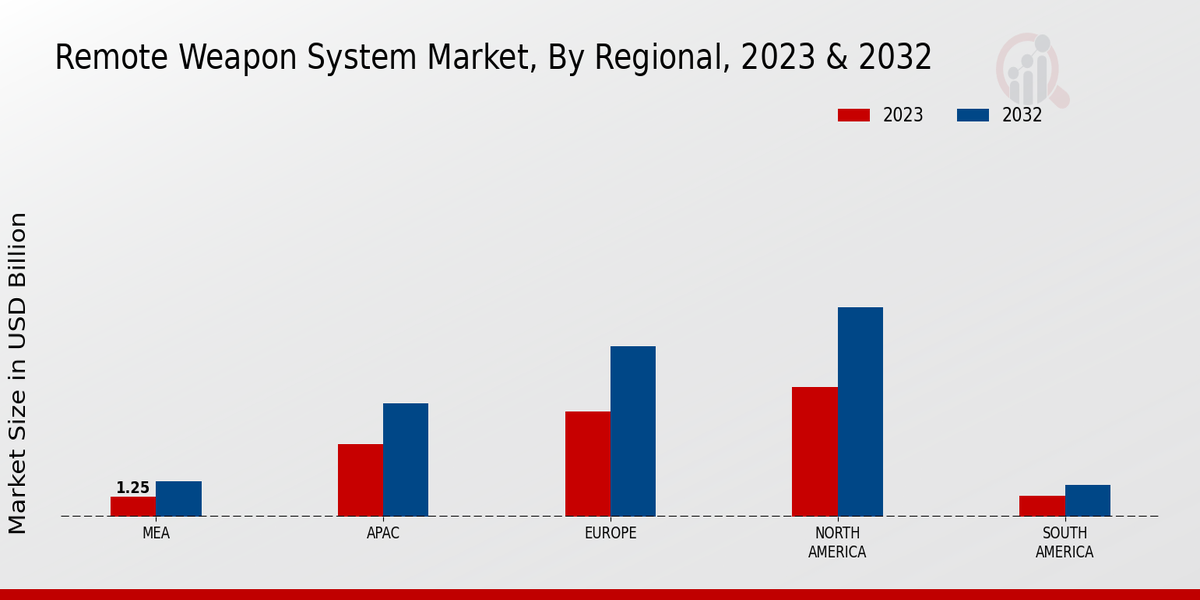 Remote Weapon System Market, By Regional, 2023 & 2032

2023
2032

Market Size in USD Billion

1.25

MEA
APAC
EUROPE
NORTH AMERICA
SOUTH AMERICA