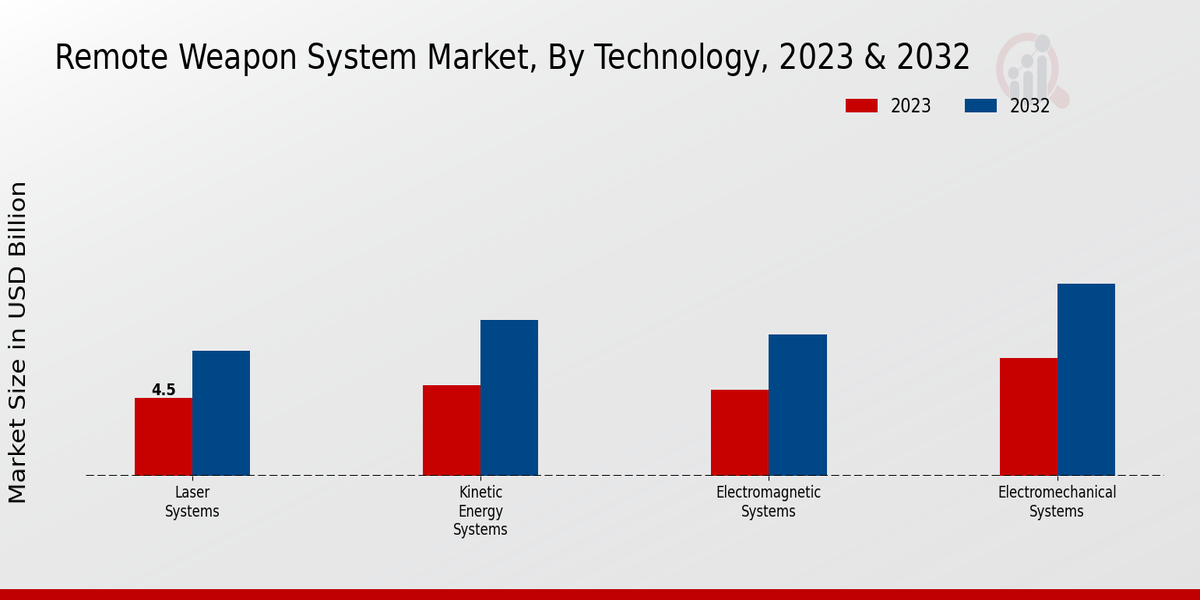 Remote Weapon System Market, By Technology, 2023 & 2032

2023
2032

Market Size in USD Billion

4.5

Laser Systems

Kinetic Energy Systems

Electromagnetic Systems

Electromechanical Systems