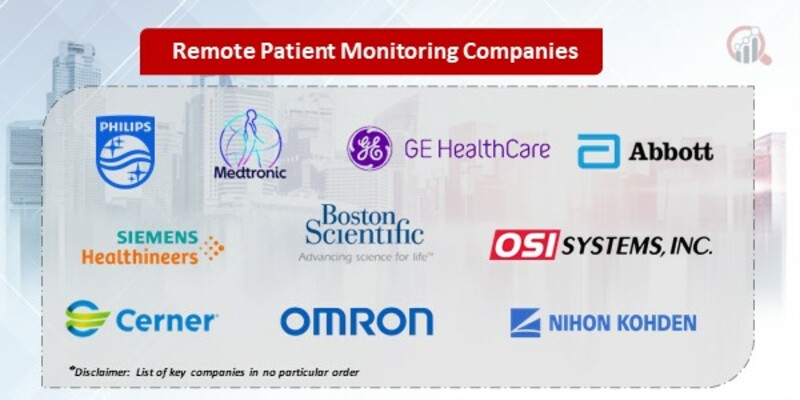 Remote Patient Monitoring Companies

PHILIPS

Medtronic

GE HealthCare

Abbott

SIEMENS Healthineers

Boston Scientific
Advancing science for life™

OSI SYSTEMS, INC.

Cerner

OMRON

NIHON KOHDEN

*Disclaimer: List of key companies in no particular order