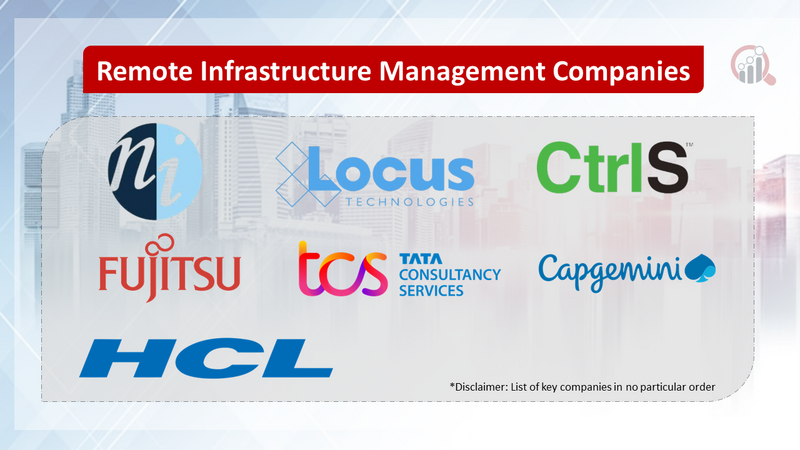 Remote Infrastructure Management Companies

ni

Locus TECHNOLOGIES

CtrlS™

FUJITSU

tcs TATA CONSULTANCY SERVICES

Capgemini

HCL

*Disclaimer: List of key companies in no particular order